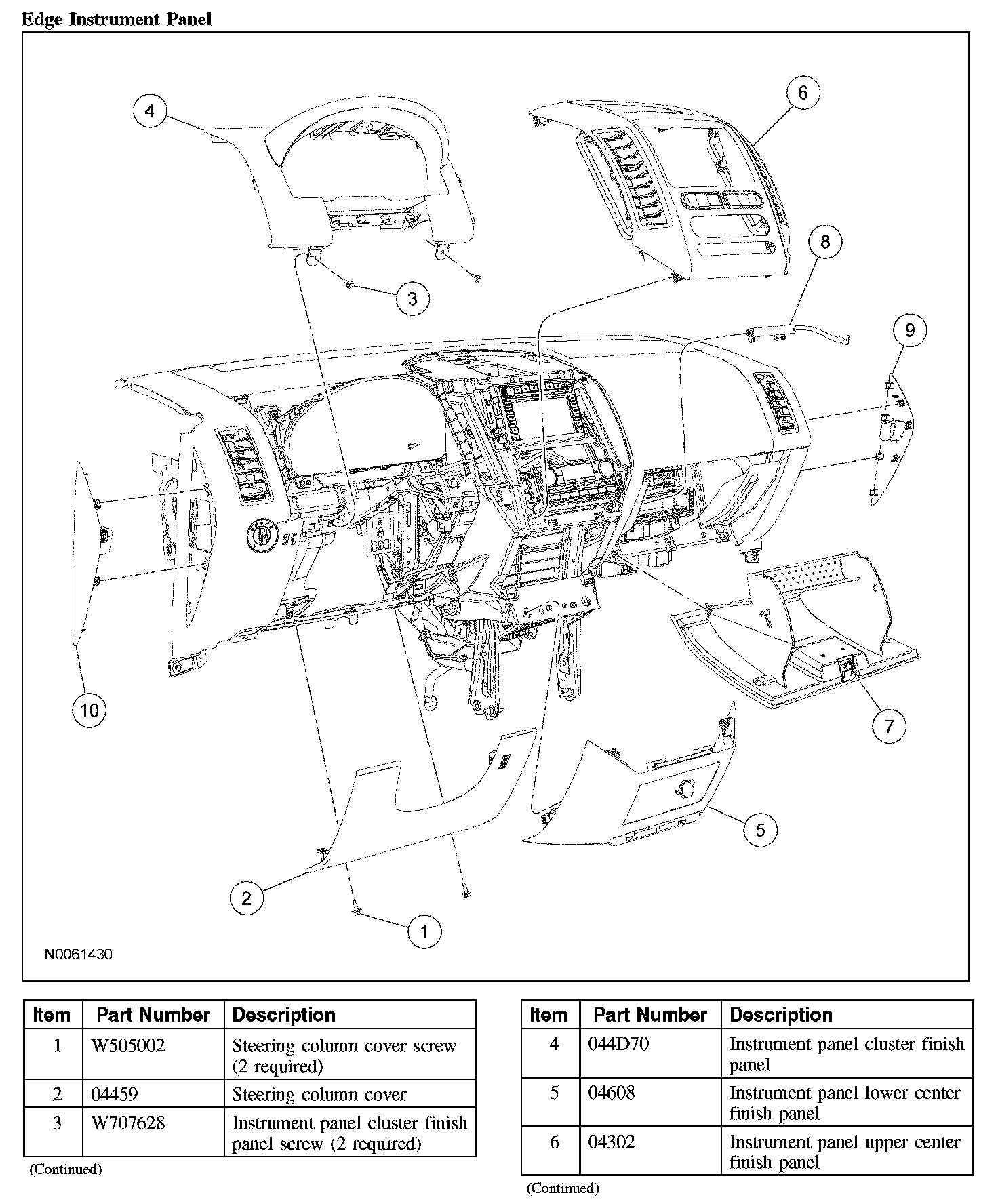 Edge Instrument Panel

4
6
8
3
9
10
7
5
2
1

N0061430

| Item | Part Number | Description |
|---|---|---|
| 1 | W505002 | Steering column cover screw (2 required) |
| 2 | 04459 | Steering column cover |
| 3 | W707628 | Instrument panel cluster finish panel screw (2 required) |

(Continued)

| Item | Part Number | Description |
|---|---|---|
| 4 | 044D70 | Instrument panel cluster finish panel |
| 5 | 04608 | Instrument panel lower center finish panel |
| 6 | 04302 | Instrument panel upper center finish panel |

(Continued)