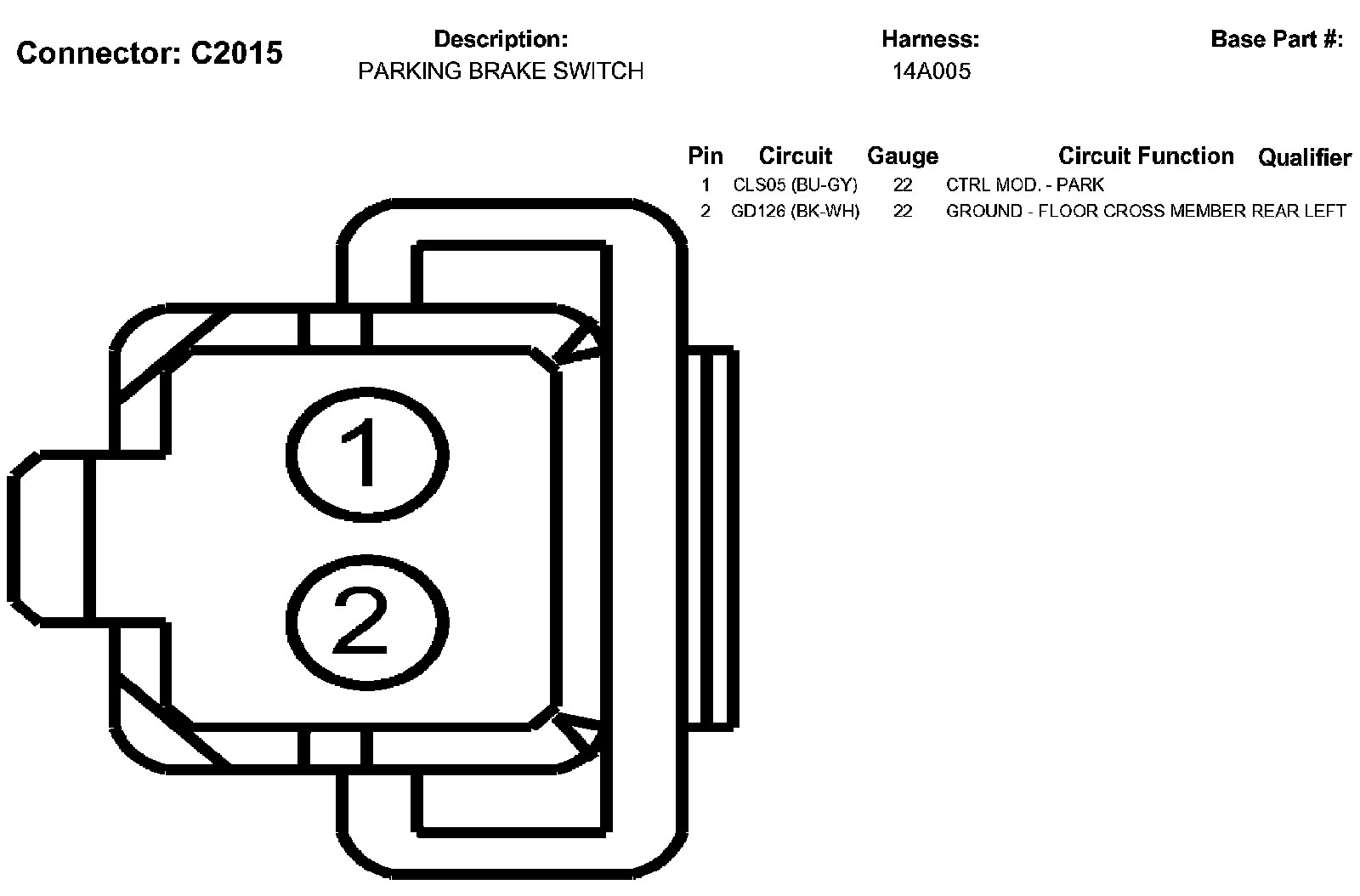 Connector: C2015

Description:
PARKING BRAKE SWITCH

Harness:
14A005

Base Part #:

| Pin | Circuit | Gauge | Circuit Function | Qualifier |
|---|---|---|---|---|
| 1 | CLS05 (BU-GY) | 22 | CTRL MOD. - PARK | |
| 2 | GD126 (BK-WH) | 22 | GROUND - FLOOR CROSS MEMBER REAR LEFT | |

1

2