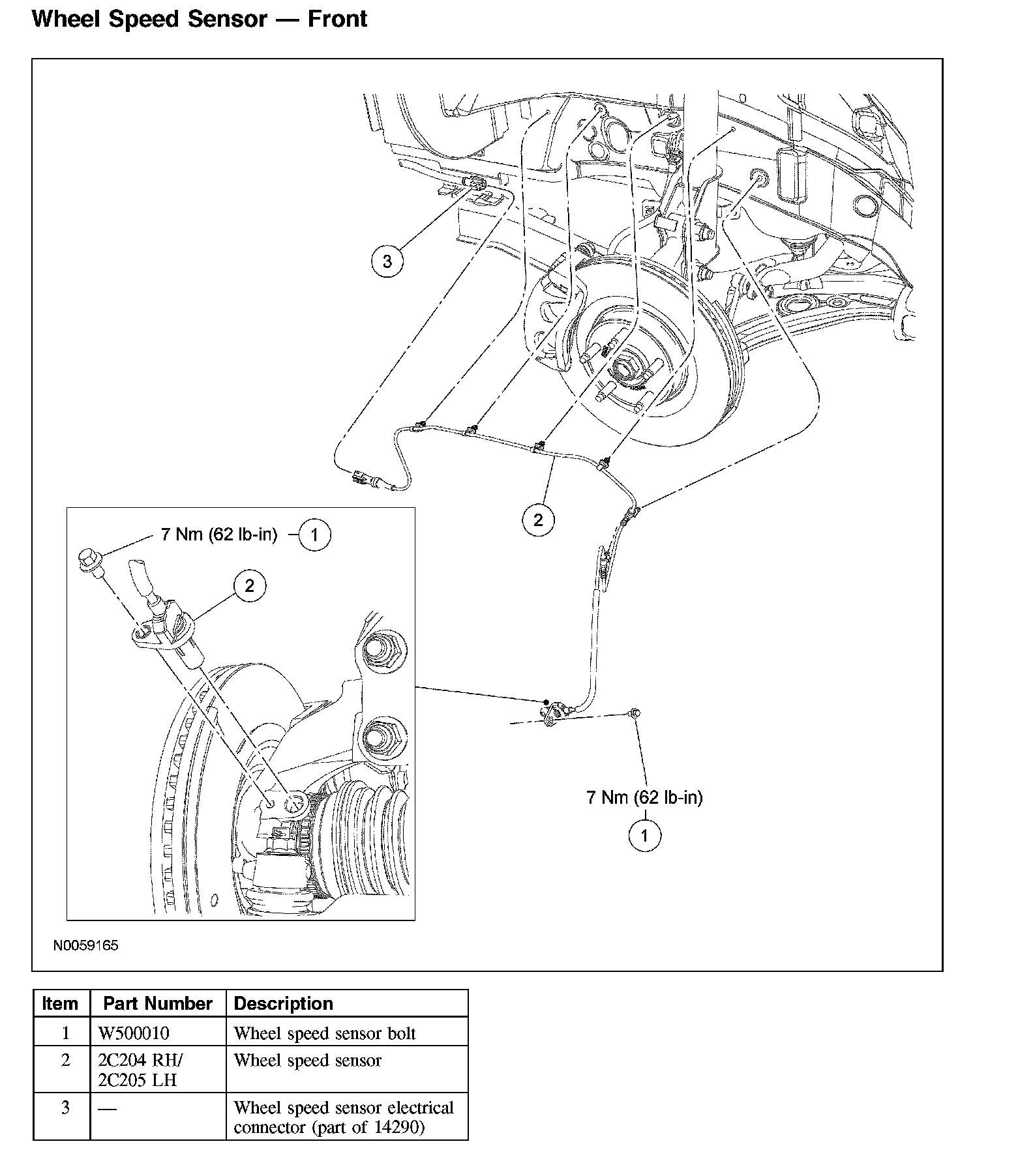 Wheel Speed Sensor — Front

3

2

7 Nm (62 lb-in) 1

2

7 Nm (62 lb-in)

1

N0059165

| Item | Part Number | Description |
|---|---|---|
| 1 | W500010 | Wheel speed sensor bolt |
| 2 | 2C204 RH/ 2C205 LH | Wheel speed sensor |
| 3 | — | Wheel speed sensor electrical connector (part of 14290) |