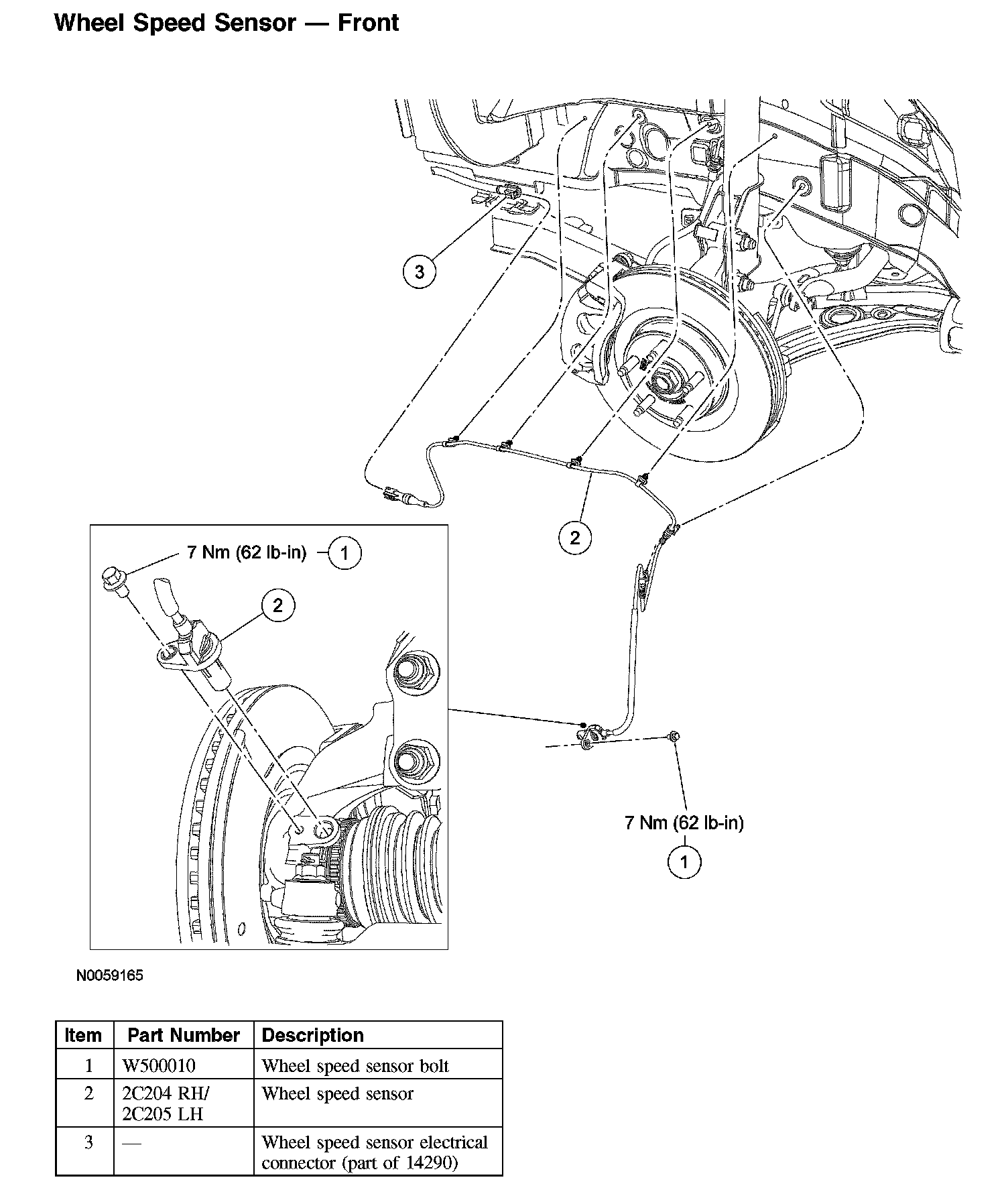 Wheel Speed Sensor — Front

3

2

7 Nm (62 lb-in) 1

2

7 Nm (62 lb-in)

1

N0059165

| Item | Part Number | Description |
|---|---|---|
| 1 | W500010 | Wheel speed sensor bolt |
| 2 | 2C204 RH/ 2C205 LH | Wheel speed sensor |
| 3 | — | Wheel speed sensor electrical connector (part of 14290) |