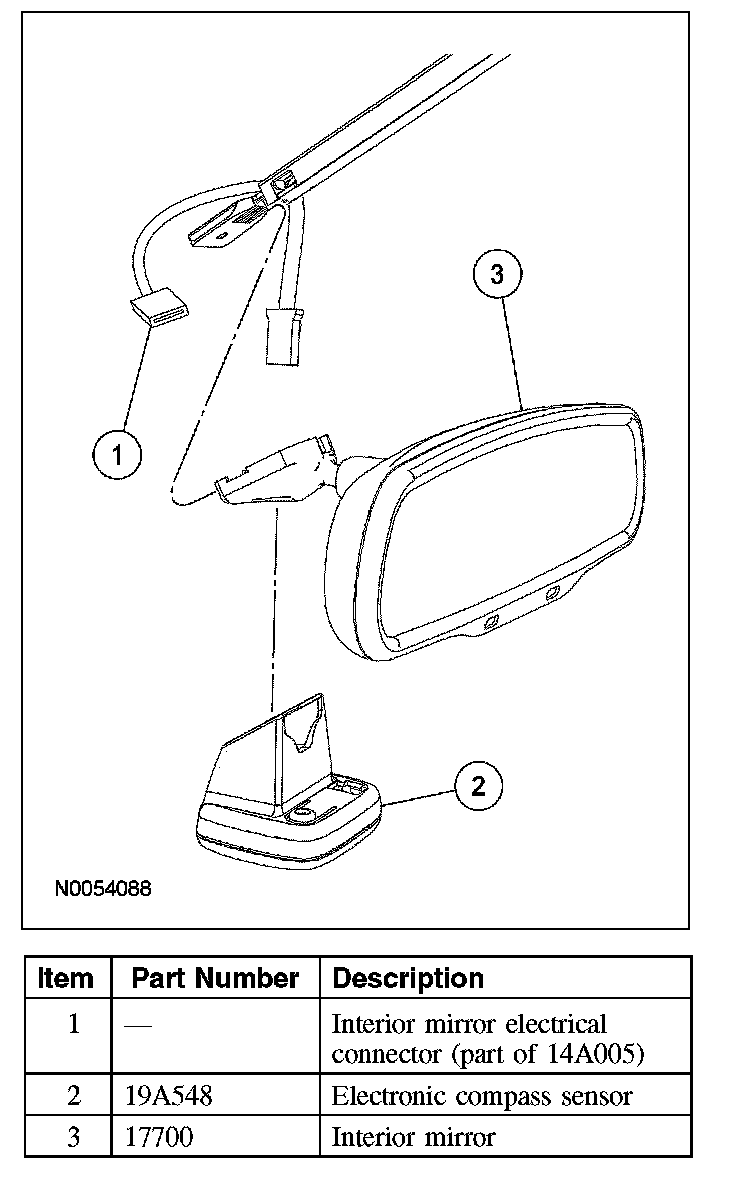 3

1

2

N0054088

| Item | Part Number | Description |
|---|---|---|
| 1 | — | Interior mirror electrical connector (part of 14A005) |
| 2 | 19A548 | Electronic compass sensor |
| 3 | 17700 | Interior mirror |