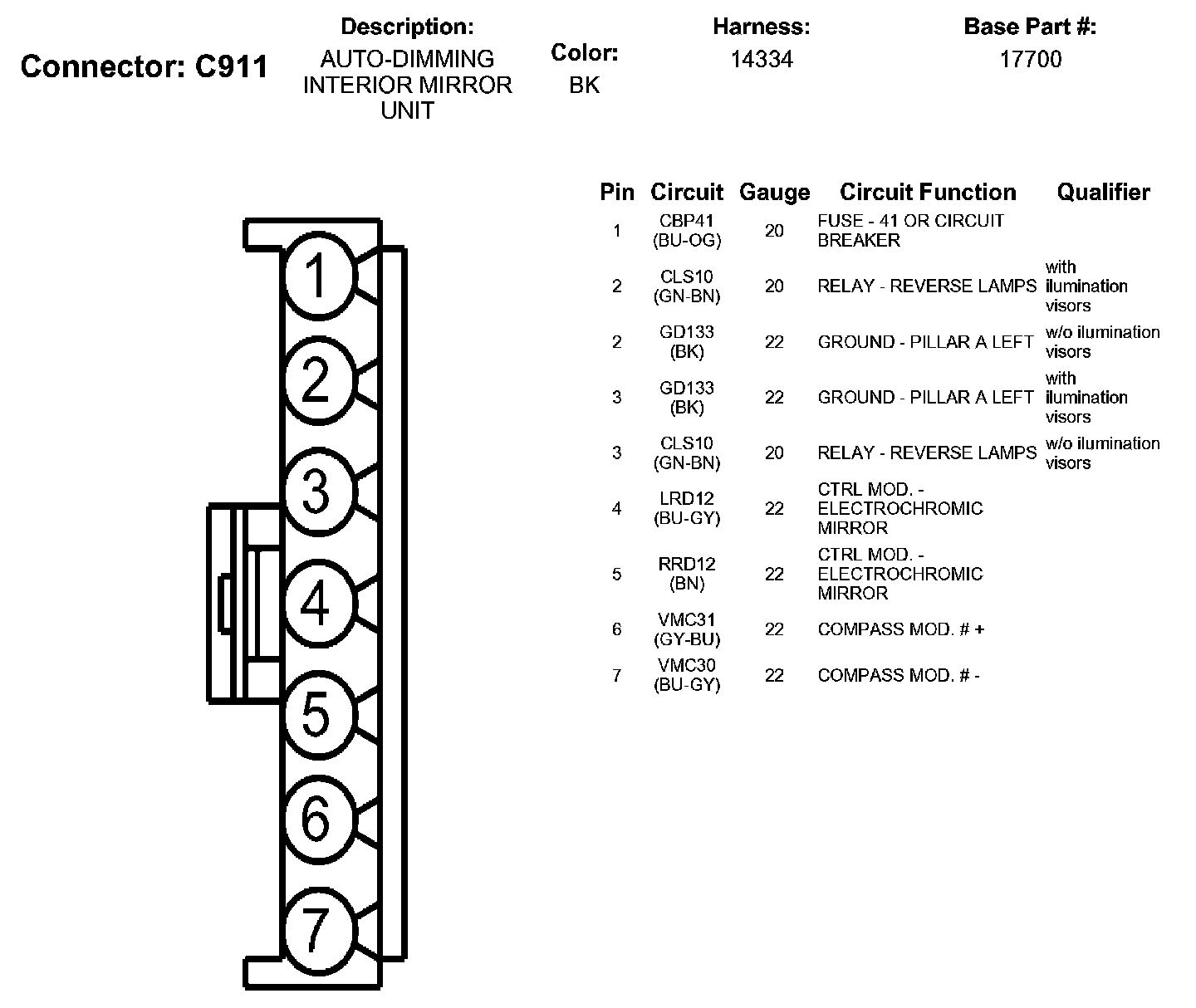 Connector: C911

Description:
AUTO-DIMMING INTERIOR MIRROR UNIT

Color:
BK

Harness:
14334

Base Part #:
17700

1
2
3
4
5
6
7

| Pin | Circuit | Gauge | Circuit Function | Qualifier |
|---|---|---|---|---|
| 1 | CBP41 (BU-OG) | 20 | FUSE - 41 OR CIRCUIT BREAKER | |
| 2 | CLS10 (GN-BN) | 20 | RELAY - REVERSE LAMPS | with ilumination visors |
| 2 | GD133 (BK) | 22 | GROUND - PILLAR A LEFT | w/o ilumination visors |
| 3 | GD133 (BK) | 22 | GROUND - PILLAR A LEFT | with ilumination visors |
| 3 | CLS10 (GN-BN) | 20 | RELAY - REVERSE LAMPS | w/o ilumination visors |
| 4 | LRD12 (BU-GY) | 22 | CTRL MOD. - ELECTROCHROMIC MIRROR | |
| 5 | RRD12 (BN) | 22 | CTRL MOD. - ELECTROCHROMIC MIRROR | |
| 6 | VMC31 (GY-BU) | 22 | COMPASS MOD. # + | |
| 7 | VMC30 (BU-GY) | 22 | COMPASS MOD. # - | |