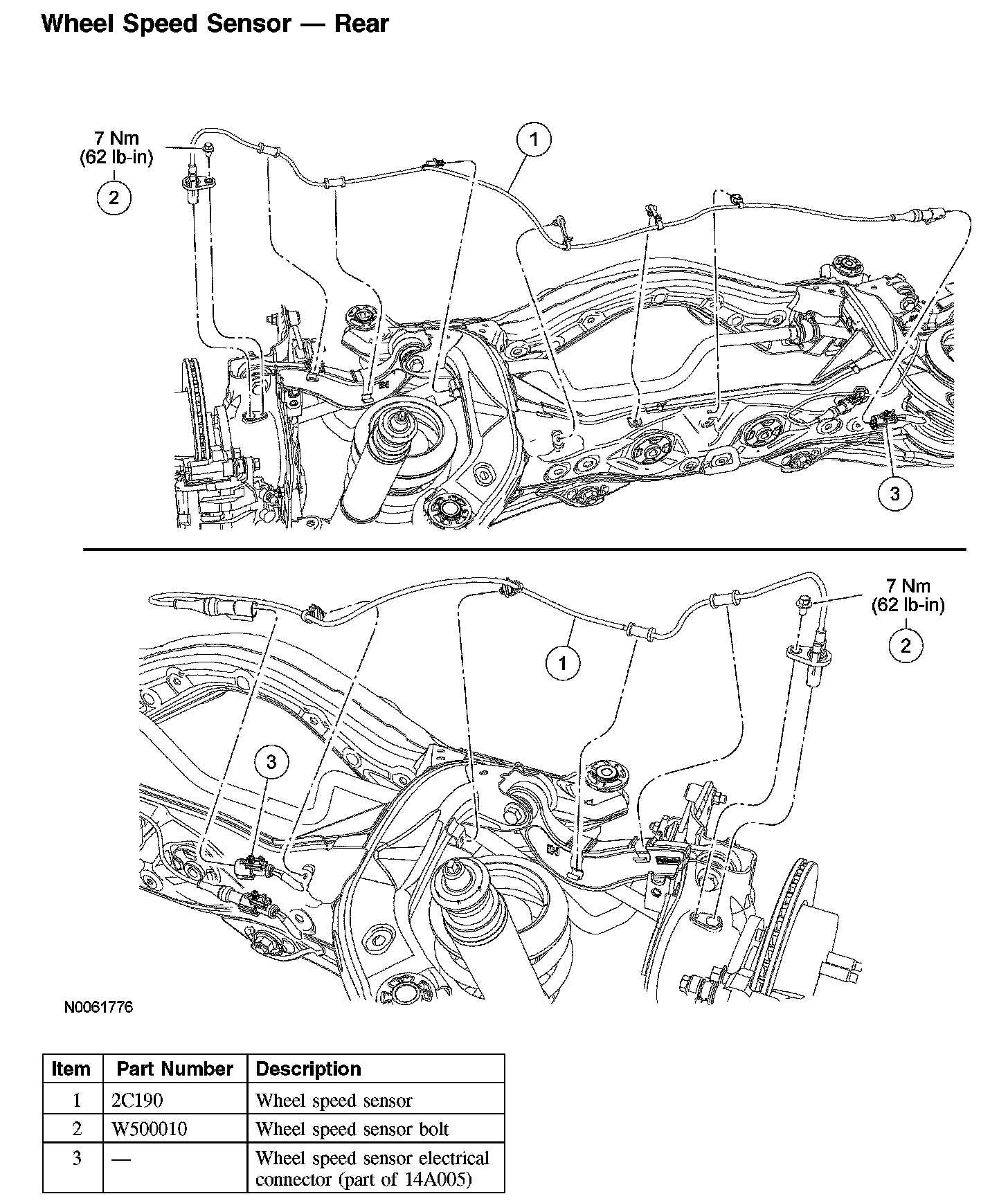 Wheel Speed Sensor — Rear

7 Nm
(62 lb-in)
2

1

3

7 Nm
(62 lb-in)
2

1

3

N0061776

| Item | Part Number | Description |
|---|---|---|
| 1 | 2C190 | Wheel speed sensor |
| 2 | W500010 | Wheel speed sensor bolt |
| 3 | — | Wheel speed sensor electrical connector (part of 14A005) |