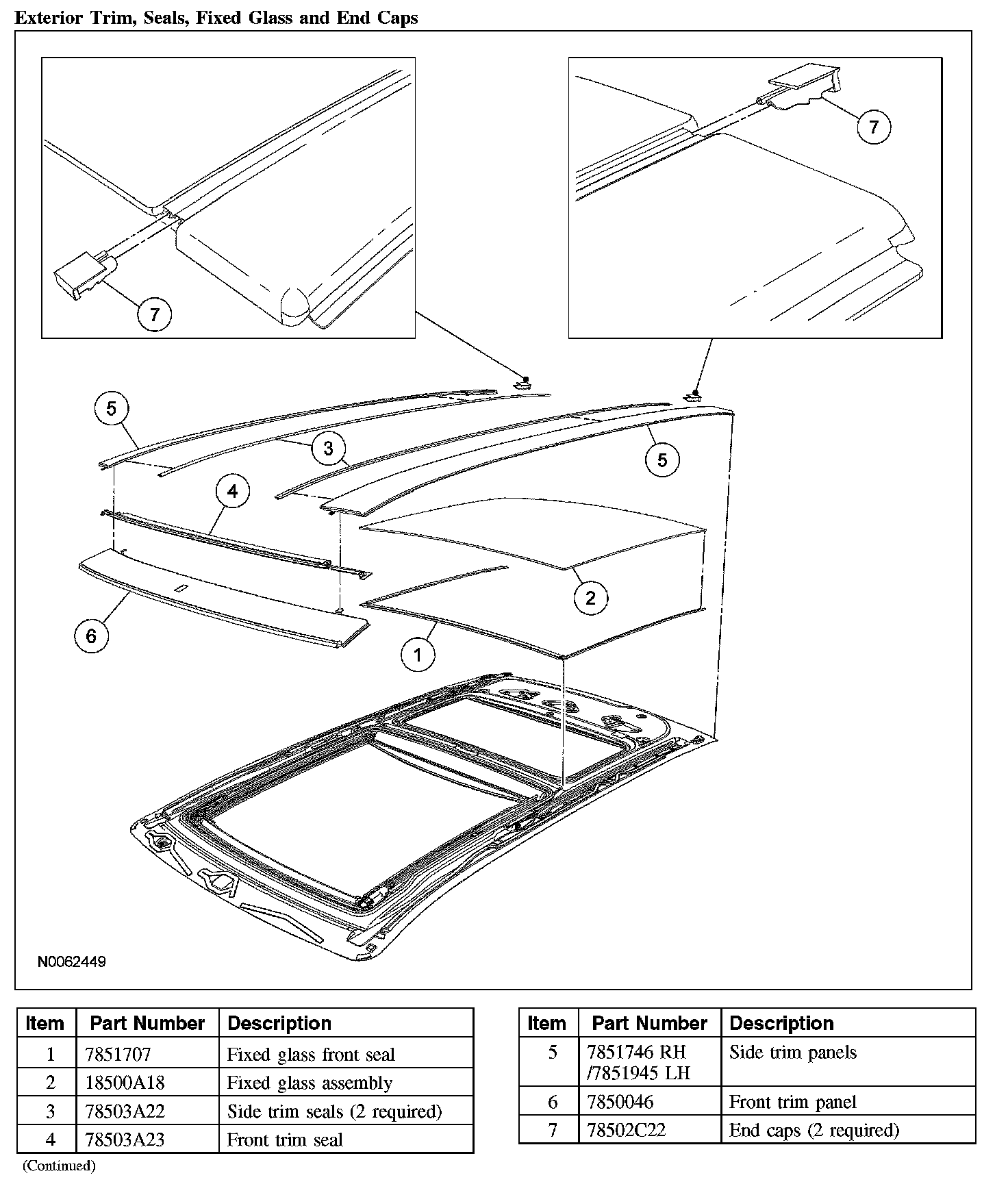 Exterior Trim, Seals, Fixed Glass and End Caps

7

7

5

3

5

4

2

6

1

N0062449

| Item | Part Number | Description |
|---|---|---|
| 1 | 7851707 | Fixed glass front seal |
| 2 | 18500A18 | Fixed glass assembly |
| 3 | 78503A22 | Side trim seals (2 required) |
| 4 | 78503A23 | Front trim seal |

(Continued)

| Item | Part Number | Description |
|---|---|---|
| 5 | 7851746 RH /7851945 LH | Side trim panels |
| 6 | 7850046 | Front trim panel |
| 7 | 78502C22 | End caps (2 required) |