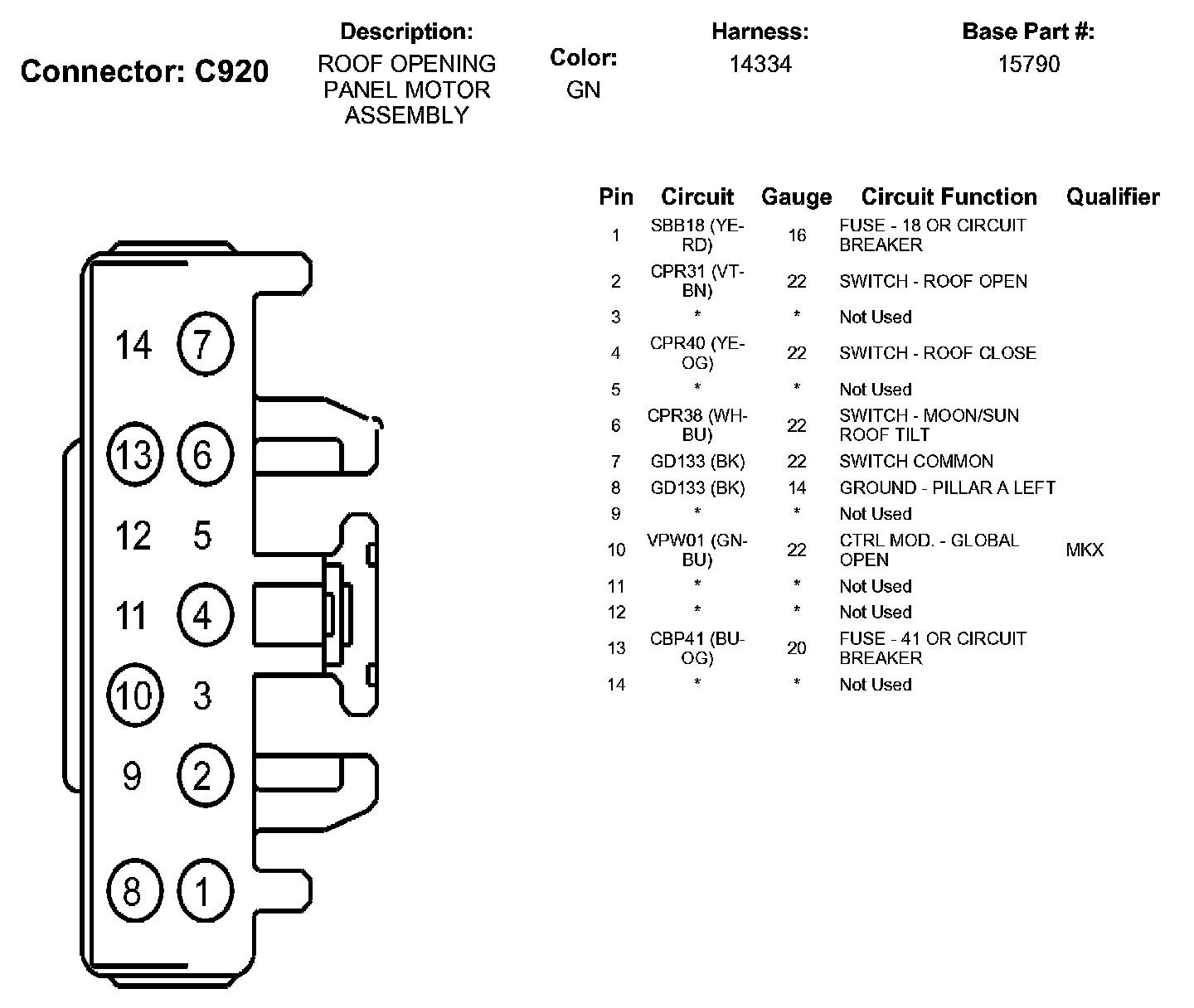 Connector: C920

Description:
ROOF OPENING PANEL MOTOR ASSEMBLY

Color:
GN

Harness:
14334

Base Part #:
15790

14 7
13 6
12 5
11 4
10 3
9 2
8 1

| Pin | Circuit | Gauge | Circuit Function | Qualifier |
|---|---|---|---|---|
| 1 | SBB18 (YE-RD) | 16 | FUSE - 18 OR CIRCUIT BREAKER | |
| 2 | CPR31 (VT-BN) | 22 | SWITCH - ROOF OPEN | |
| 3 | * | * | Not Used | |
| 4 | CPR40 (YE-OG) | 22 | SWITCH - ROOF CLOSE | |
| 5 | * | * | Not Used | |
| 6 | CPR38 (WH-BU) | 22 | SWITCH - MOON/SUN ROOF TILT | |
| 7 | GD133 (BK) | 22 | SWITCH COMMON | |
| 8 | GD133 (BK) | 14 | GROUND - PILLAR A LEFT | |
| 9 | * | * | Not Used | |
| 10 | VPW01 (GN-BU) | 22 | CTRL MOD. - GLOBAL OPEN | MKX |
| 11 | * | * | Not Used | |
| 12 | * | * | Not Used | |
| 13 | CBP41 (BU-OG) | 20 | FUSE - 41 OR CIRCUIT BREAKER | |
| 14 | * | * | Not Used | |