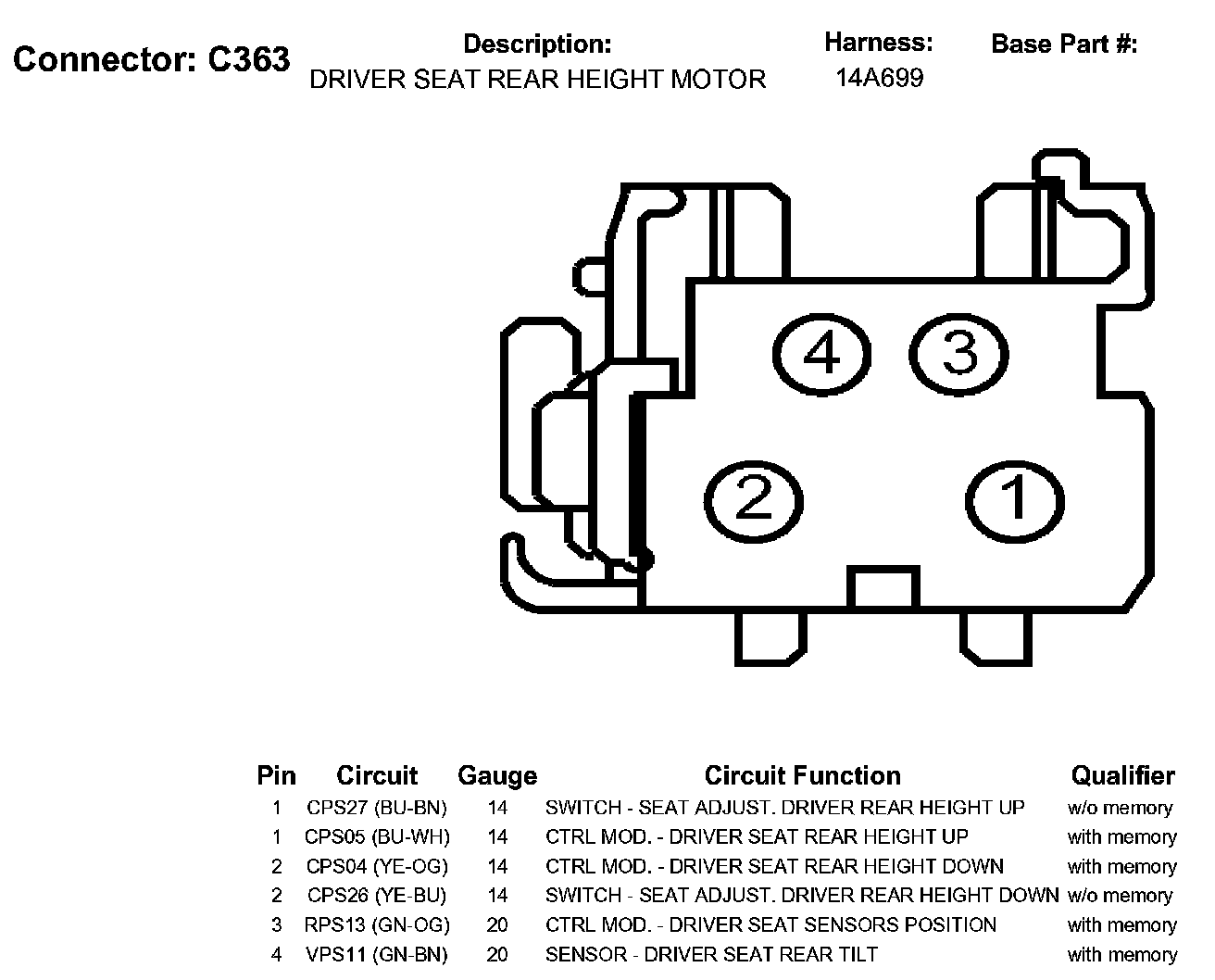 Connector: C363

Description:
DRIVER SEAT REAR HEIGHT MOTOR

Harness:
14A699

Base Part #:

4
3
2
1

| Pin | Circuit | Gauge | Circuit Function | Qualifier |
|---|---|---|---|---|
| 1 | CPS27 (BU-BN) | 14 | SWITCH - SEAT ADJUST. DRIVER REAR HEIGHT UP | w/o memory |
| 1 | CPS05 (BU-WH) | 14 | CTRL MOD. - DRIVER SEAT REAR HEIGHT UP | with memory |
| 2 | CPS04 (YE-OG) | 14 | CTRL MOD. - DRIVER SEAT REAR HEIGHT DOWN | with memory |
| 2 | CPS26 (YE-BU) | 14 | SWITCH - SEAT ADJUST. DRIVER REAR HEIGHT DOWN | w/o memory |
| 3 | RPS13 (GN-OG) | 20 | CTRL MOD. - DRIVER SEAT SENSORS POSITION | with memory |
| 4 | VPS11 (GN-BN) | 20 | SENSOR - DRIVER SEAT REAR TILT | with memory |