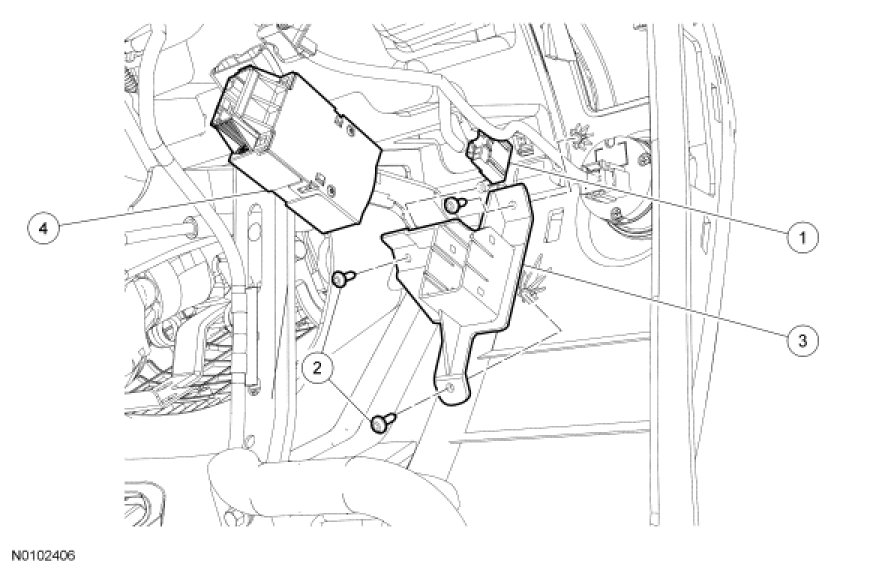 4
1
3
2
N0102406