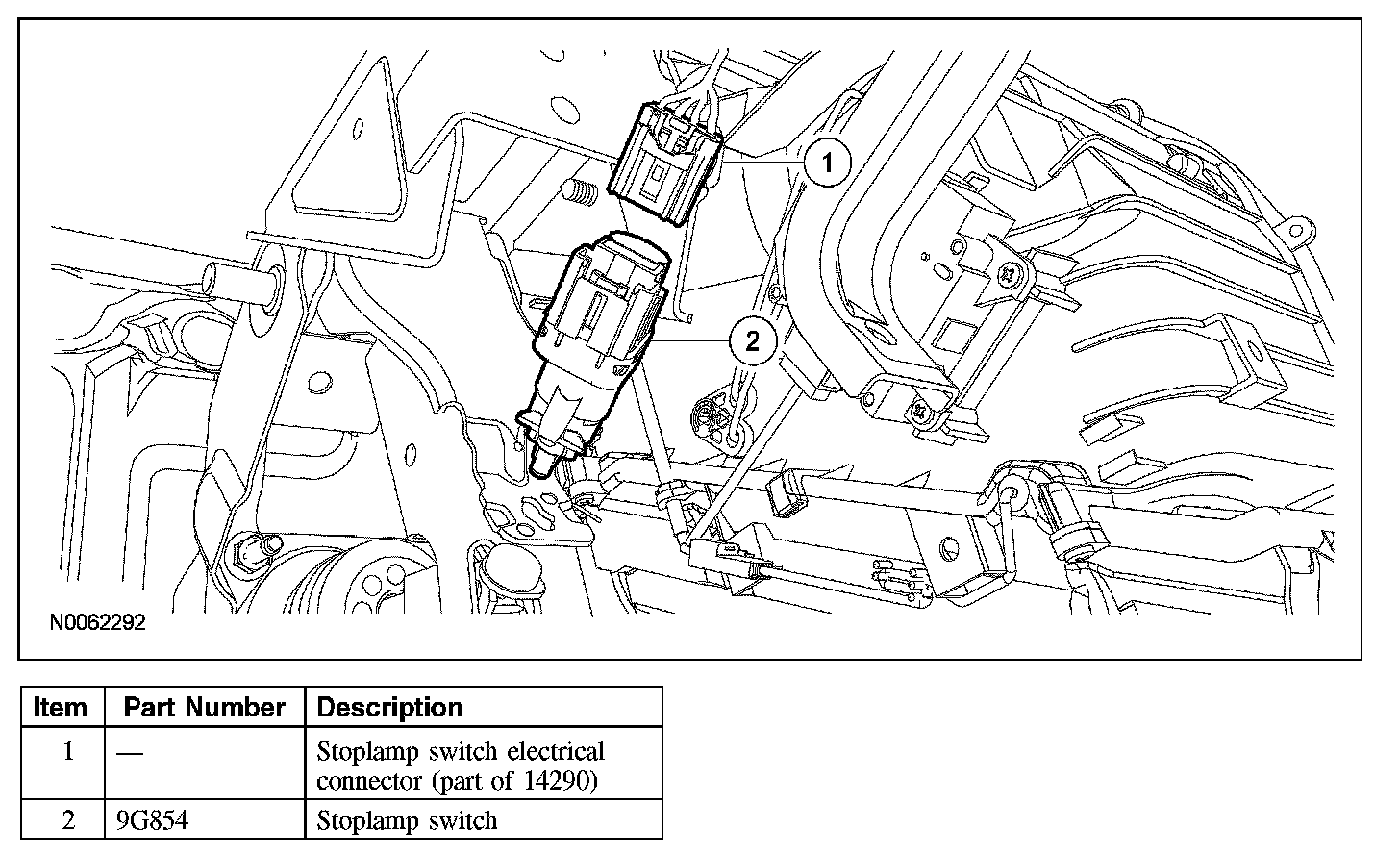 1

2

N0062292

| Item | Part Number | Description |
|---|---|---|
| 1 | — | Stoplamp switch electrical connector (part of 14290) |
| 2 | 9G854 | Stoplamp switch |