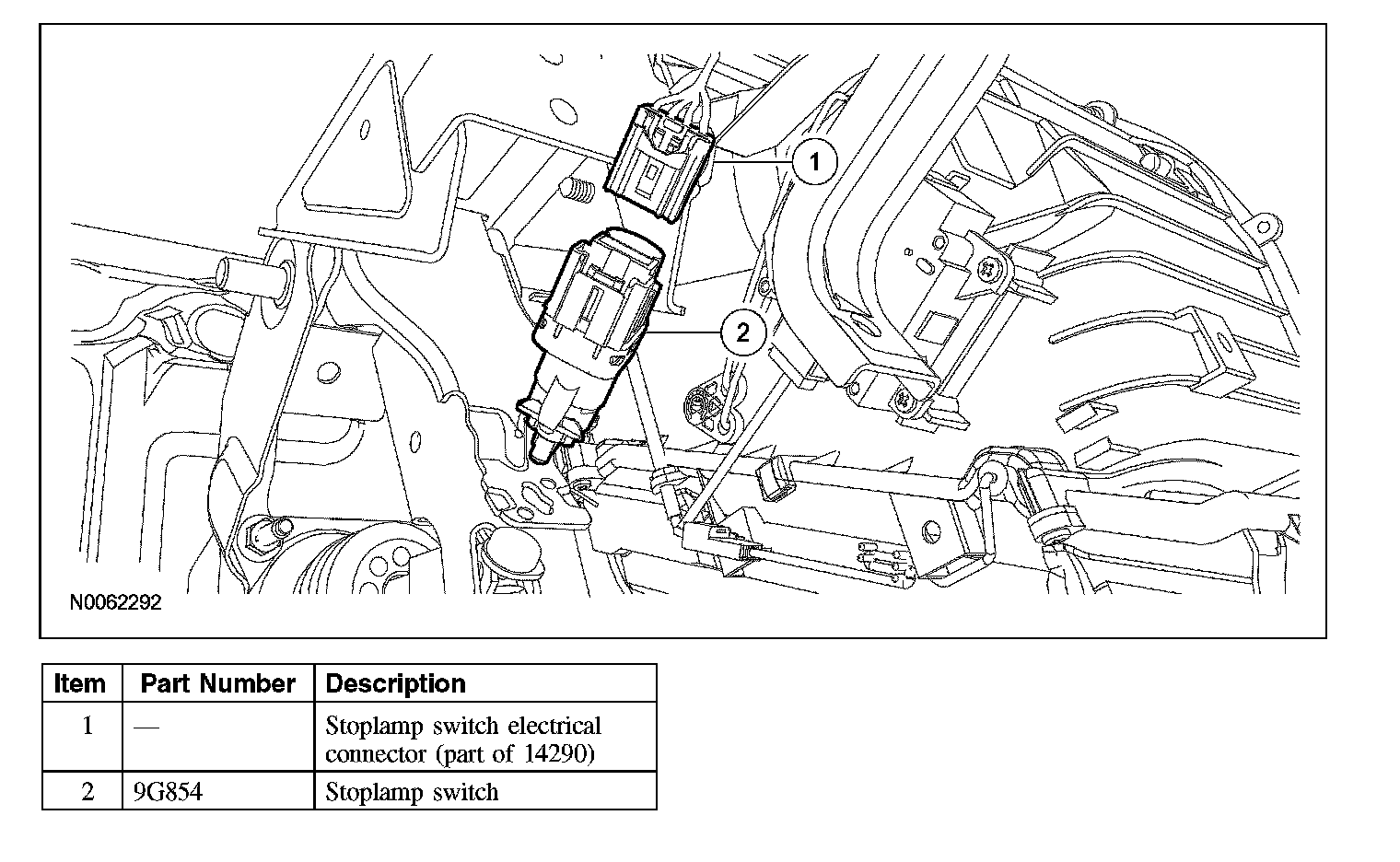 1

2

N0062292

| Item | Part Number | Description |
|---|---|---|
| 1 | — | Stoplamp switch electrical connector (part of 14290) |
| 2 | 9G854 | Stoplamp switch |