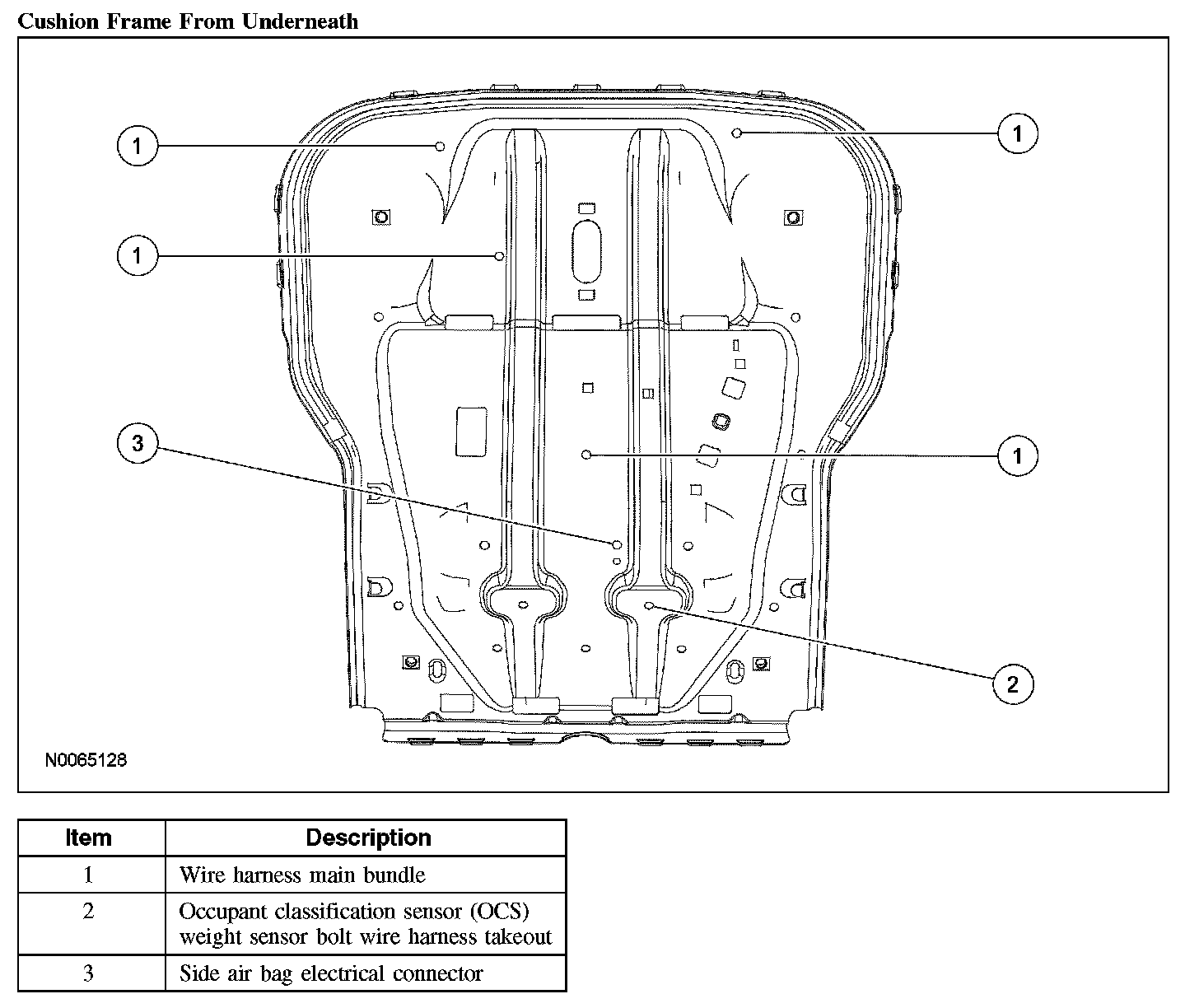 Cushion Frame From Underneath

1
1
1
3
1
2

N0065128

| Item | Description |
|---|---|
| 1 | Wire harness main bundle |
| 2 | Occupant classification sensor (OCS) weight sensor bolt wire harness takeout |
| 3 | Side air bag electrical connector |