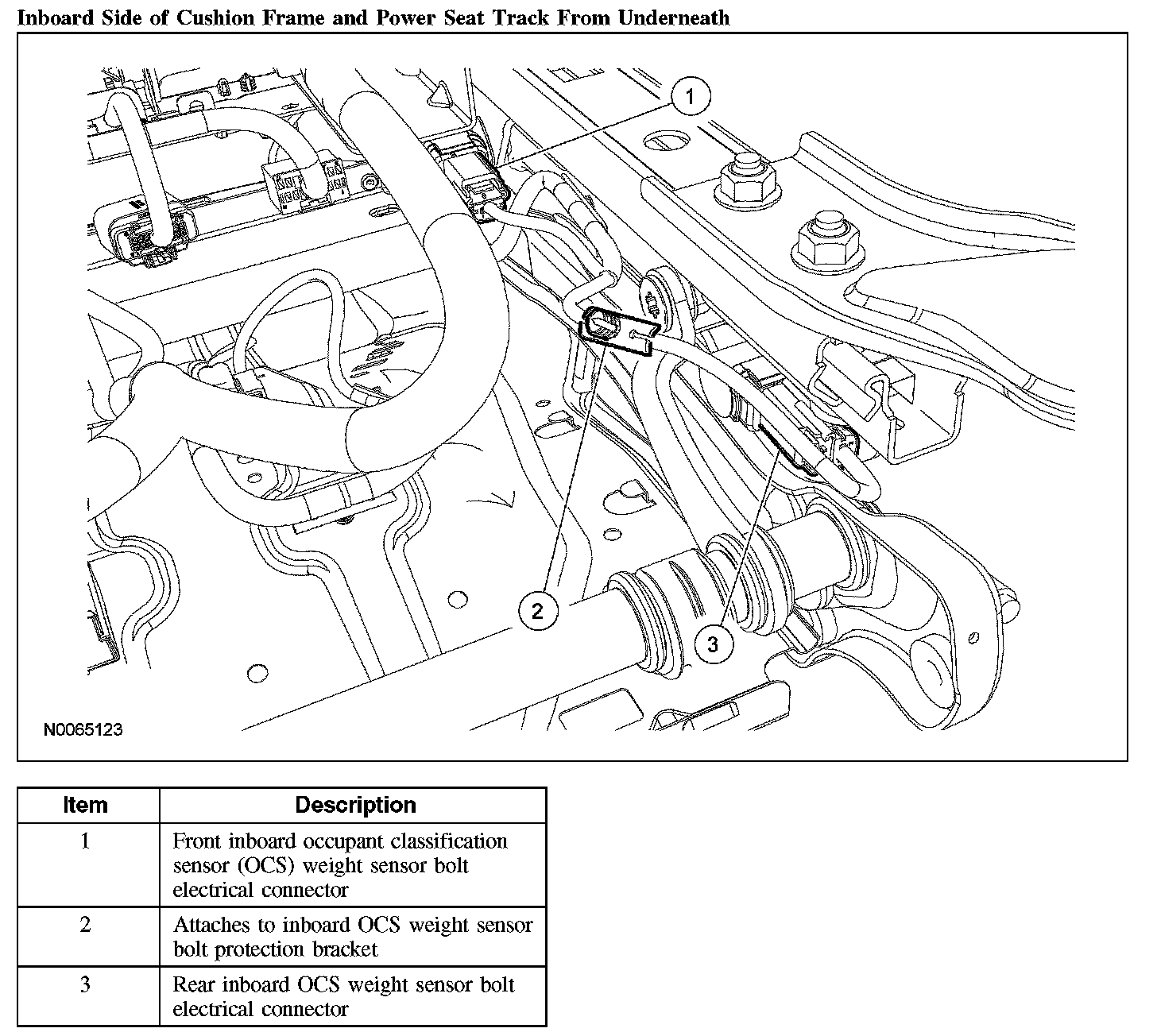 Inboard Side of Cushion Frame and Power Seat Track From Underneath

1

2

3

N0065123

| Item | Description |
|---|---|
| 1 | Front inboard occupant classification sensor (OCS) weight sensor bolt electrical connector |
| 2 | Attaches to inboard OCS weight sensor bolt protection bracket |
| 3 | Rear inboard OCS weight sensor bolt electrical connector |