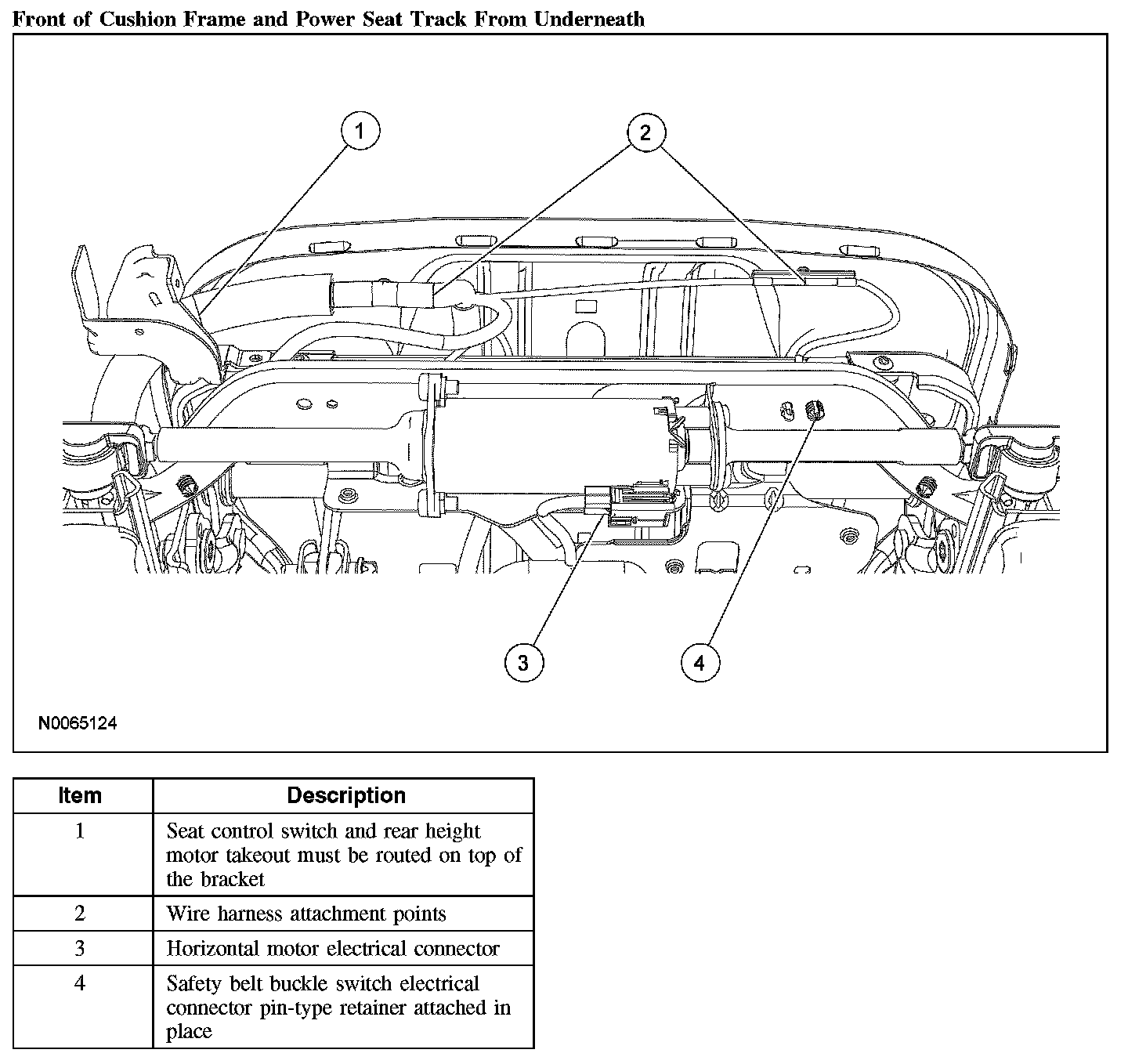 Front of Cushion Frame and Power Seat Track From Underneath

1

2

3

4

N0065124

| Item | Description |
|---|---|
| 1 | Seat control switch and rear height motor takeout must be routed on top of the bracket |
| 2 | Wire harness attachment points |
| 3 | Horizontal motor electrical connector |
| 4 | Safety belt buckle switch electrical connector pin-type retainer attached in place |