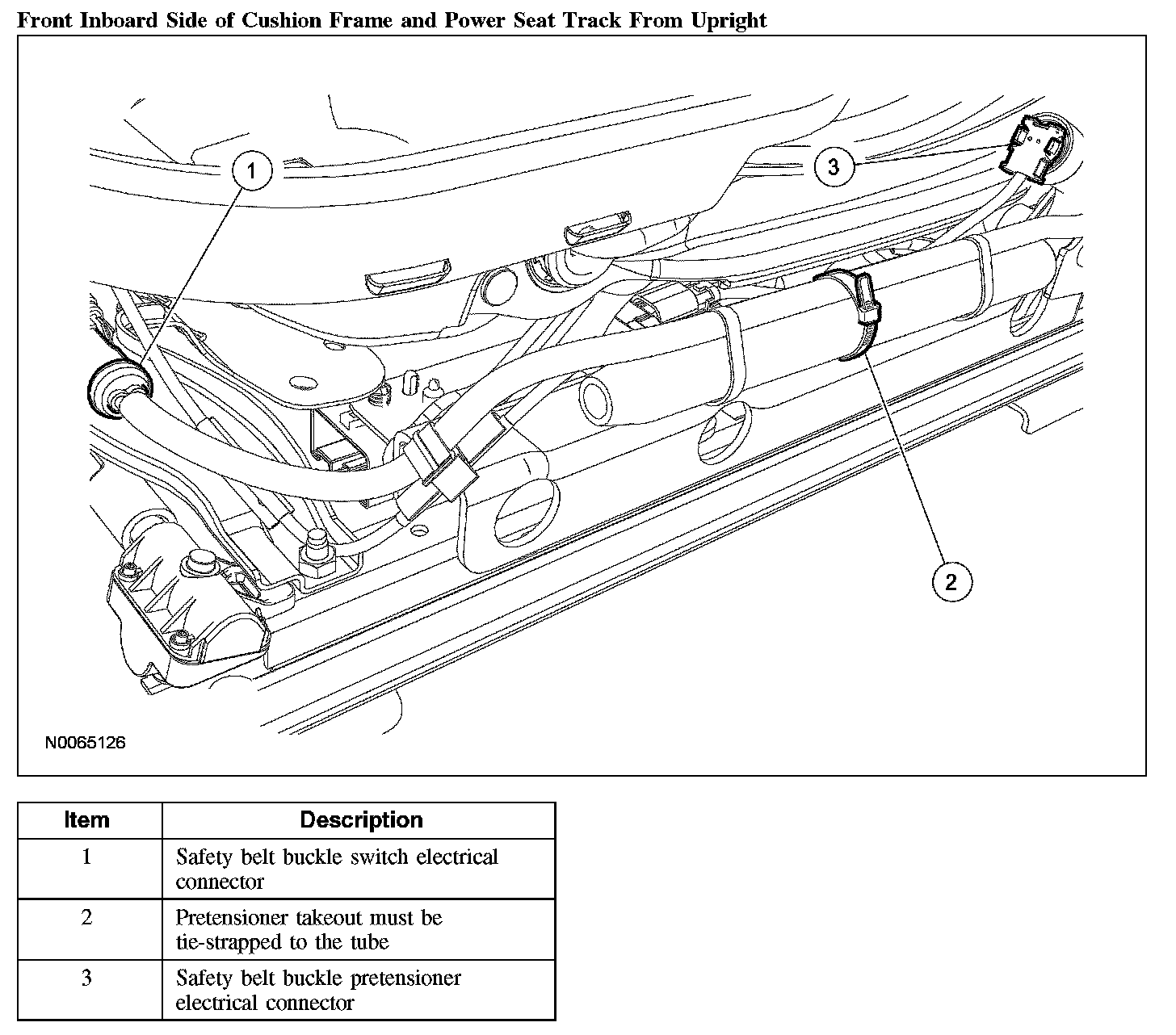 Front Inboard Side of Cushion Frame and Power Seat Track From Upright

1

3

2

N0065126

| Item | Description |
|---|---|
| 1 | Safety belt buckle switch electrical connector |
| 2 | Pretensioner takeout must be tie-strapped to the tube |
| 3 | Safety belt buckle pretensioner electrical connector |