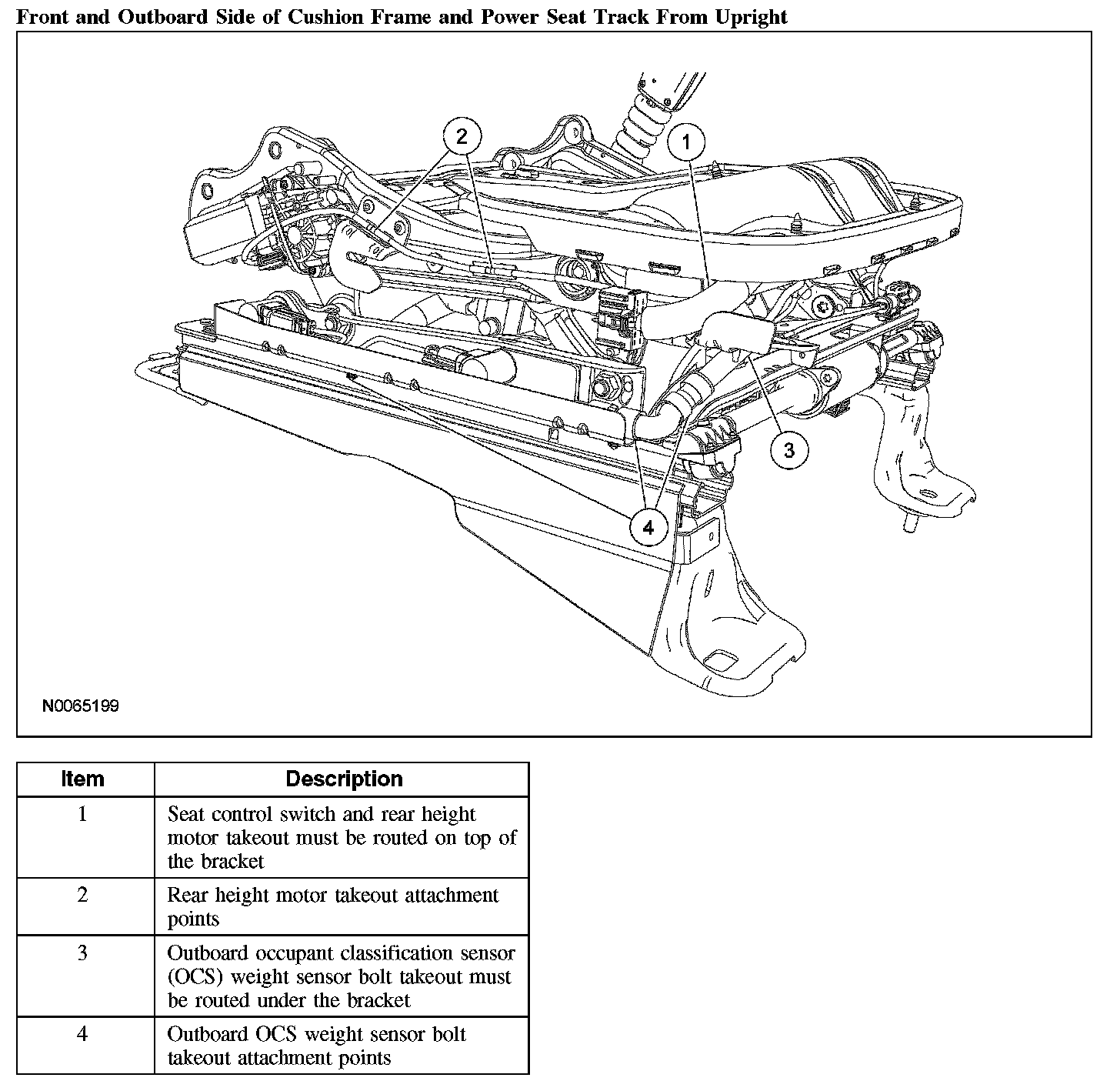 Front and Outboard Side of Cushion Frame and Power Seat Track From Upright

2

1

3

4

N0065199

| Item | Description |
|---|---|
| 1 | Seat control switch and rear height motor takeout must be routed on top of the bracket |
| 2 | Rear height motor takeout attachment points |
| 3 | Outboard occupant classification sensor (OCS) weight sensor bolt takeout must be routed under the bracket |
| 4 | Outboard OCS weight sensor bolt takeout attachment points |