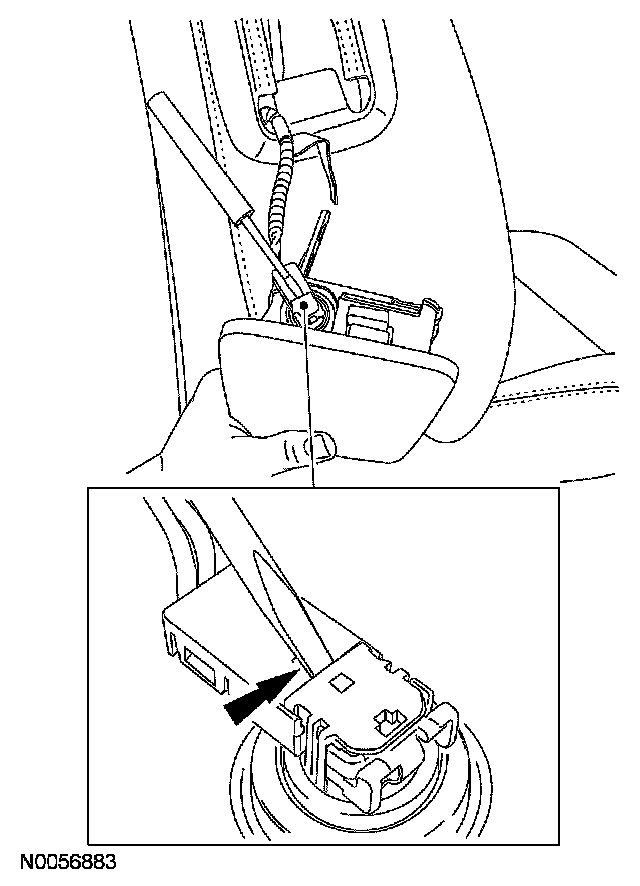 N0056883