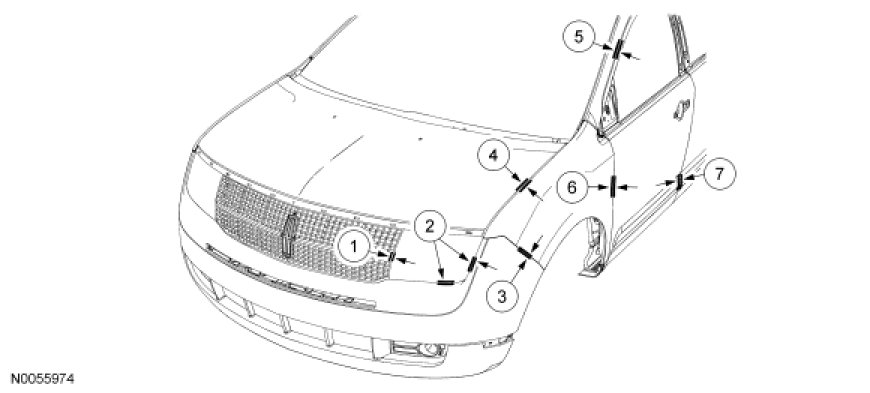 5
4
6
7
2
1
3
N0055974