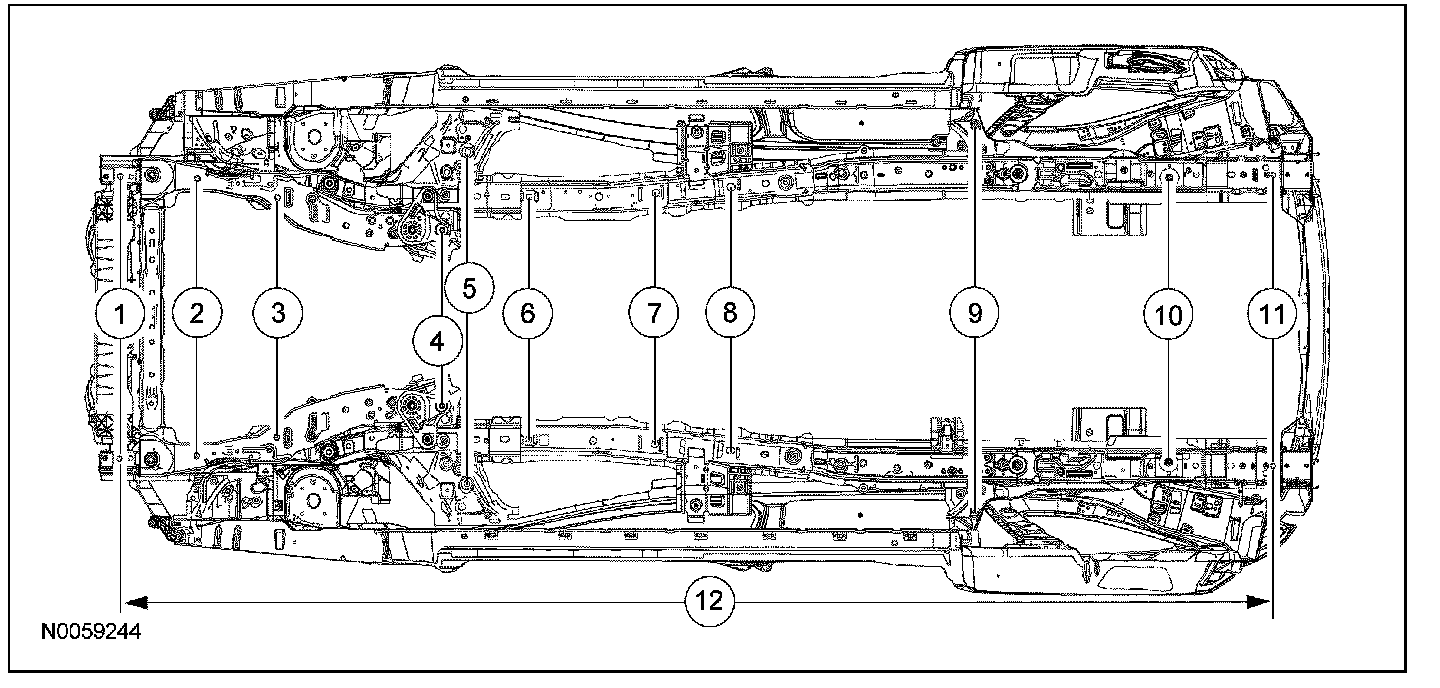 1
2
3
4
5
6
7
8
9
10
11
12
N0059244