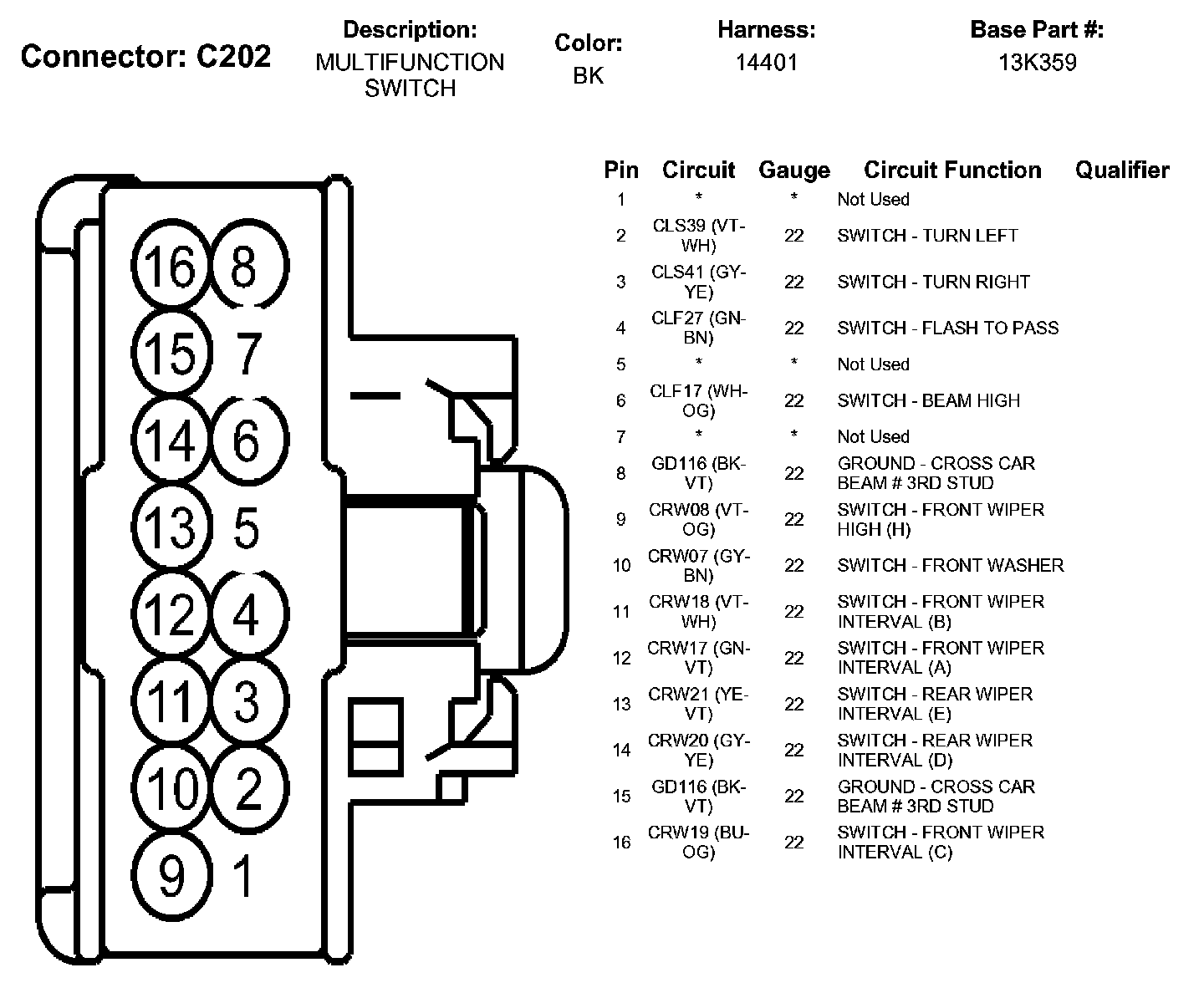 Connector: C202

Description:
MULTIFUNCTION SWITCH

Color:
BK

Harness:
14401

Base Part #:
13K359

16 8
15 7
14 6
13 5
12 4
11 3
10 2
9 1

| Pin | Circuit | Gauge | Circuit Function | Qualifier |
|---|---|---|---|---|
| 1 | * | * | Not Used | |
| 2 | CLS39 (VT-WH) | 22 | SWITCH - TURN LEFT | |
| 3 | CLS41 (GY-YE) | 22 | SWITCH - TURN RIGHT | |
| 4 | CLF27 (GN-BN) | 22 | SWITCH - FLASH TO PASS | |
| 5 | * | * | Not Used | |
| 6 | CLF17 (WH-OG) | 22 | SWITCH - BEAM HIGH | |
| 7 | * | * | Not Used | |
| 8 | GD116 (BK-VT) | 22 | GROUND - CROSS CAR BEAM # 3RD STUD | |
| 9 | CRW08 (VT-OG) | 22 | SWITCH - FRONT WIPER HIGH (H) | |
| 10 | CRW07 (GY-BN) | 22 | SWITCH - FRONT WASHER | |
| 11 | CRW18 (VT-WH) | 22 | SWITCH - FRONT WIPER INTERVAL (B) | |
| 12 | CRW17 (GN-VT) | 22 | SWITCH - FRONT WIPER INTERVAL (A) | |
| 13 | CRW21 (YE-VT) | 22 | SWITCH - REAR WIPER INTERVAL (E) | |
| 14 | CRW20 (GY-YE) | 22 | SWITCH - REAR WIPER INTERVAL (D) | |
| 15 | GD116 (BK-VT) | 22 | GROUND - CROSS CAR BEAM # 3RD STUD | |
| 16 | CRW19 (BU-OG) | 22 | SWITCH - FRONT WIPER INTERVAL (C) | |