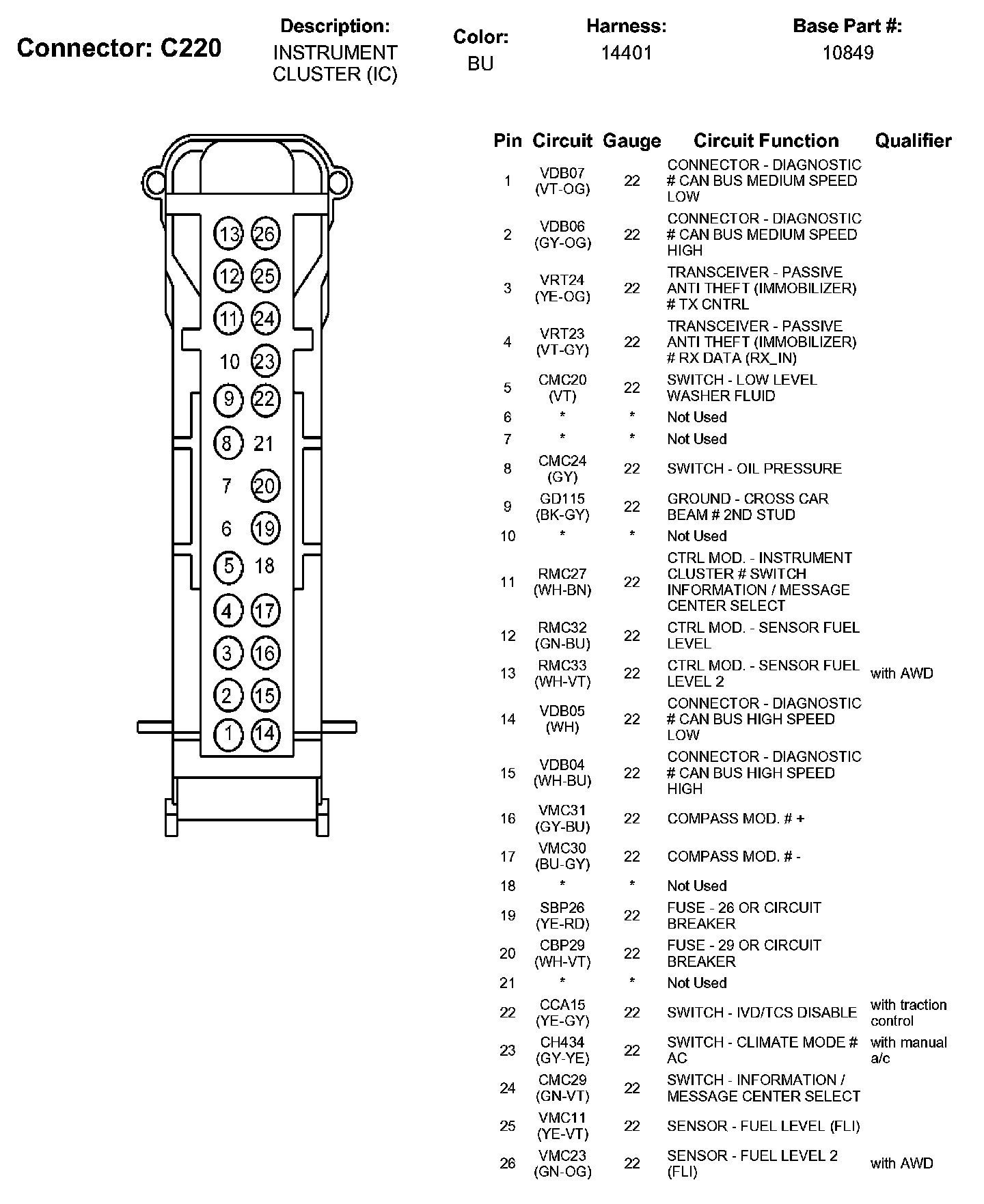 Connector: C220

Description:
INSTRUMENT CLUSTER (IC)

Color:
BU

Harness:
14401

Base Part #:
10849

13 26
12 25
11 24
10 23
9 22
8 21
7 20
6 19
5 18
4 17
3 16
2 15
1 14

| Pin | Circuit | Gauge | Circuit Function | Qualifier |
|---|---|---|---|---|
| 1 | VDB07 (VT-OG) | 22 | CONNECTOR - DIAGNOSTIC # CAN BUS MEDIUM SPEED LOW | |
| 2 | VDB06 (GY-OG) | 22 | CONNECTOR - DIAGNOSTIC # CAN BUS MEDIUM SPEED HIGH | |
| 3 | VRT24 (YE-OG) | 22 | TRANSCEIVER - PASSIVE ANTI THEFT (IMMOBILIZER) # TX CNTRL | |
| 4 | VRT23 (VT-GY) | 22 | TRANSCEIVER - PASSIVE ANTI THEFT (IMMOBILIZER) # RX DATA (RX_IN) | |
| 5 | CMC20 (VT) | 22 | SWITCH - LOW LEVEL WASHER FLUID | |
| 6 | * | * | Not Used | |
| 7 | * | * | Not Used | |
| 8 | CMC24 (GY) | 22 | SWITCH - OIL PRESSURE | |
| 9 | GD115 (BK-GY) | 22 | GROUND - CROSS CAR BEAM # 2ND STUD | |
| 10 | * | * | Not Used | |
| 11 | RMC27 (WH-BN) | 22 | CTRL MOD. - INSTRUMENT CLUSTER # SWITCH INFORMATION / MESSAGE CENTER SELECT | |
| 12 | RMC32 (GN-BU) | 22 | CTRL MOD. - SENSOR FUEL LEVEL | |
| 13 | RMC33 (WH-VT) | 22 | CTRL MOD. - SENSOR FUEL LEVEL 2 | with AWD |
| 14 | VDB05 (WH) | 22 | CONNECTOR - DIAGNOSTIC # CAN BUS HIGH SPEED LOW | |
| 15 | VDB04 (WH-BU) | 22 | CONNECTOR - DIAGNOSTIC # CAN BUS HIGH SPEED HIGH | |
| 16 | VMC31 (GY-BU) | 22 | COMPASS MOD. # + | |
| 17 | VMC30 (BU-GY) | 22 | COMPASS MOD. # - | |
| 18 | * | * | Not Used | |
| 19 | SBP26 (YE-RD) | 22 | FUSE - 26 OR CIRCUIT BREAKER | |
| 20 | CBP29 (WH-VT) | 22 | FUSE - 29 OR CIRCUIT BREAKER | |
| 21 | * | * | Not Used | |
| 22 | CCA15 (YE-GY) | 22 | SWITCH - IVD/TCS DISABLE | with traction control |
| 23 | CH434 (GY-YE) | 22 | SWITCH - CLIMATE MODE # AC | with manual a/c |
| 24 | CMC29 (GN-VT) | 22 | SWITCH - INFORMATION / MESSAGE CENTER SELECT | |
| 25 | VMC11 (YE-VT) | 22 | SENSOR - FUEL LEVEL (FLI) | |
| 26 | VMC23 (GN-OG) | 22 | SENSOR - FUEL LEVEL 2 (FLI) | with AWD |