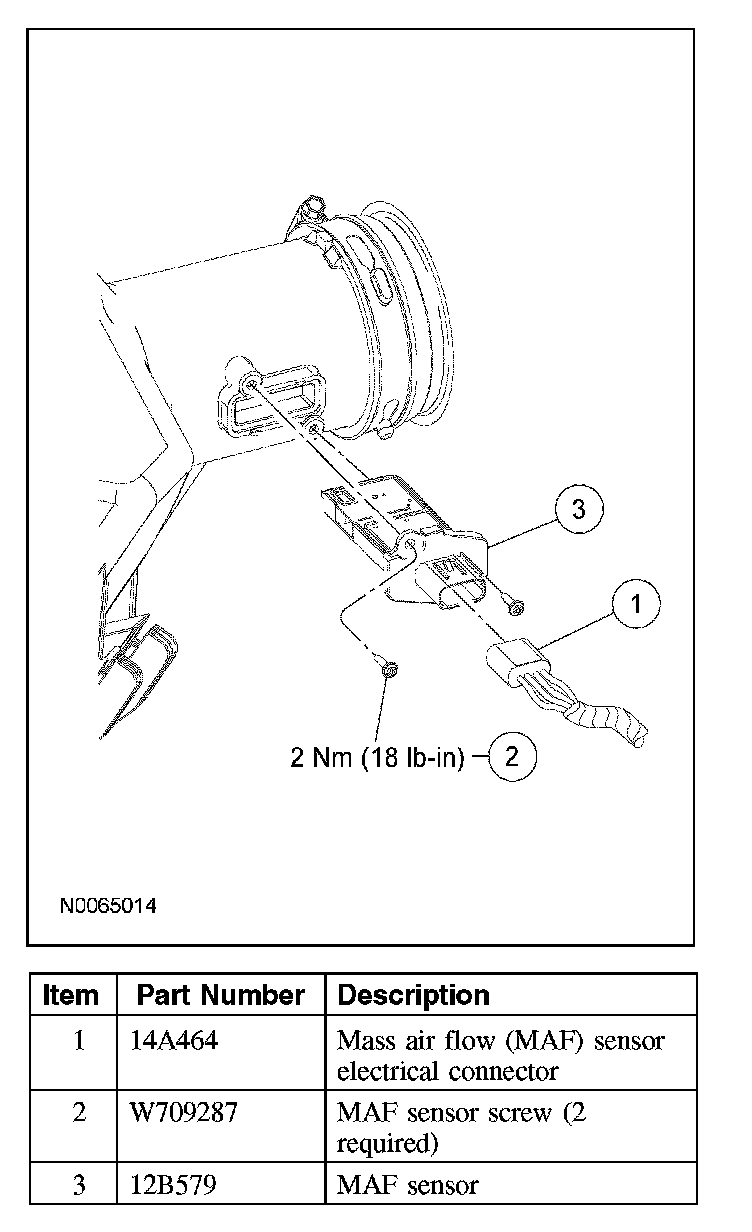 3

1

2 Nm (18 lb-in) 2

N0065014

| Item | Part Number | Description |
|---|---|---|
| 1 | 14A464 | Mass air flow (MAF) sensor electrical connector |
| 2 | W709287 | MAF sensor screw (2 required) |
| 3 | 12B579 | MAF sensor |