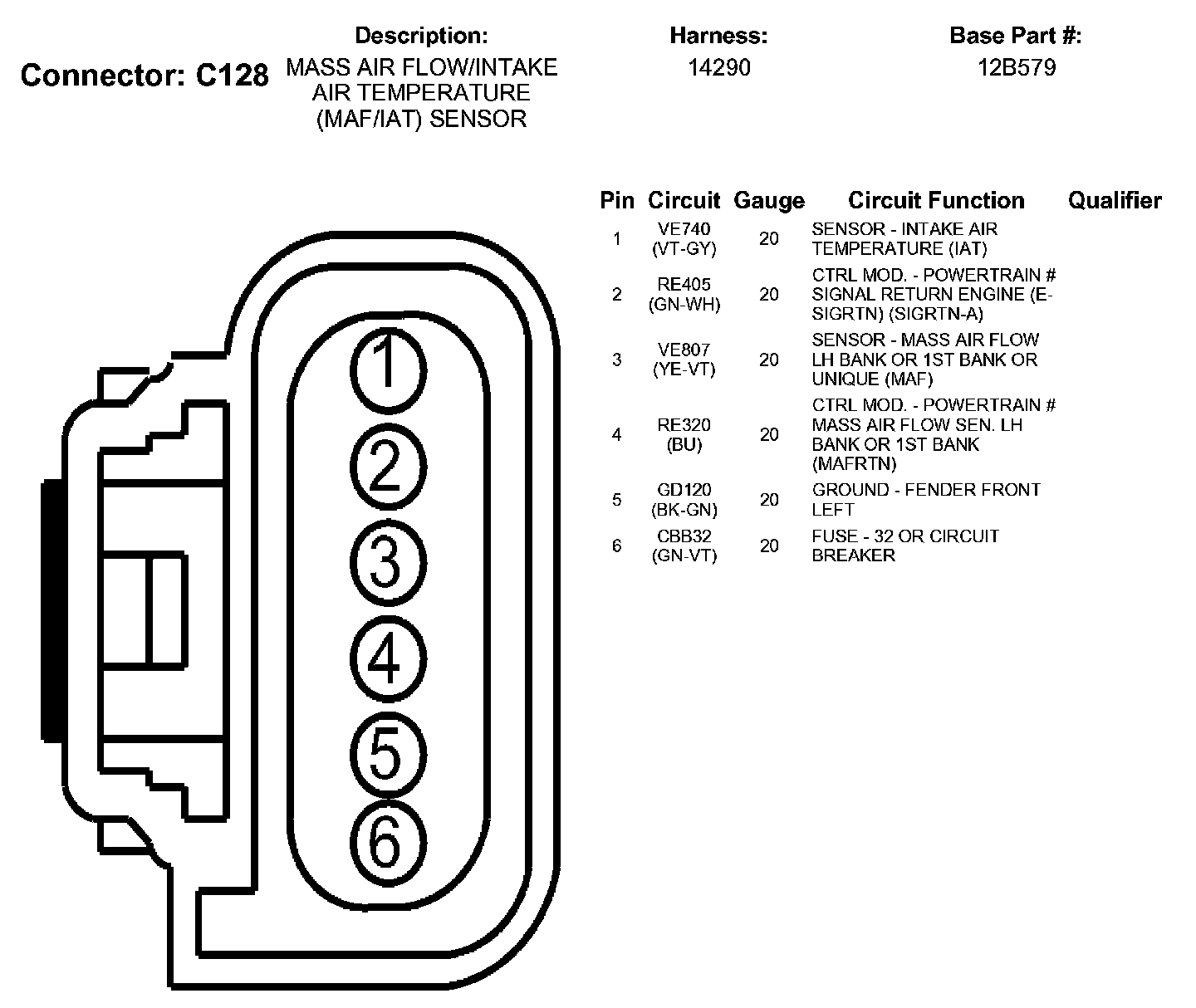 Connector: C128

Description:
MASS AIR FLOW/INTAKE AIR TEMPERATURE (MAF/IAT) SENSOR

Harness:
14290

Base Part #:
12B579

1
2
3
4
5
6

| Pin | Circuit | Gauge | Circuit Function | Qualifier |
|---|---|---|---|---|
| 1 | VE740 (VT-GY) | 20 | SENSOR - INTAKE AIR TEMPERATURE (IAT) | |
| 2 | RE405 (GN-WH) | 20 | CTRL MOD. - POWERTRAIN # SIGNAL RETURN ENGINE (E-SIGRTN) (SIGRTN-A) | |
| 3 | VE807 (YE-VT) | 20 | SENSOR - MASS AIR FLOW LH BANK OR 1ST BANK OR UNIQUE (MAF) | |
| 4 | RE320 (BU) | 20 | CTRL MOD. - POWERTRAIN # MASS AIR FLOW SEN. LH BANK OR 1ST BANK (MAFRTN) | |
| 5 | GD120 (BK-GN) | 20 | GROUND - FENDER FRONT LEFT | |
| 6 | CBB32 (GN-VT) | 20 | FUSE - 32 OR CIRCUIT BREAKER | |