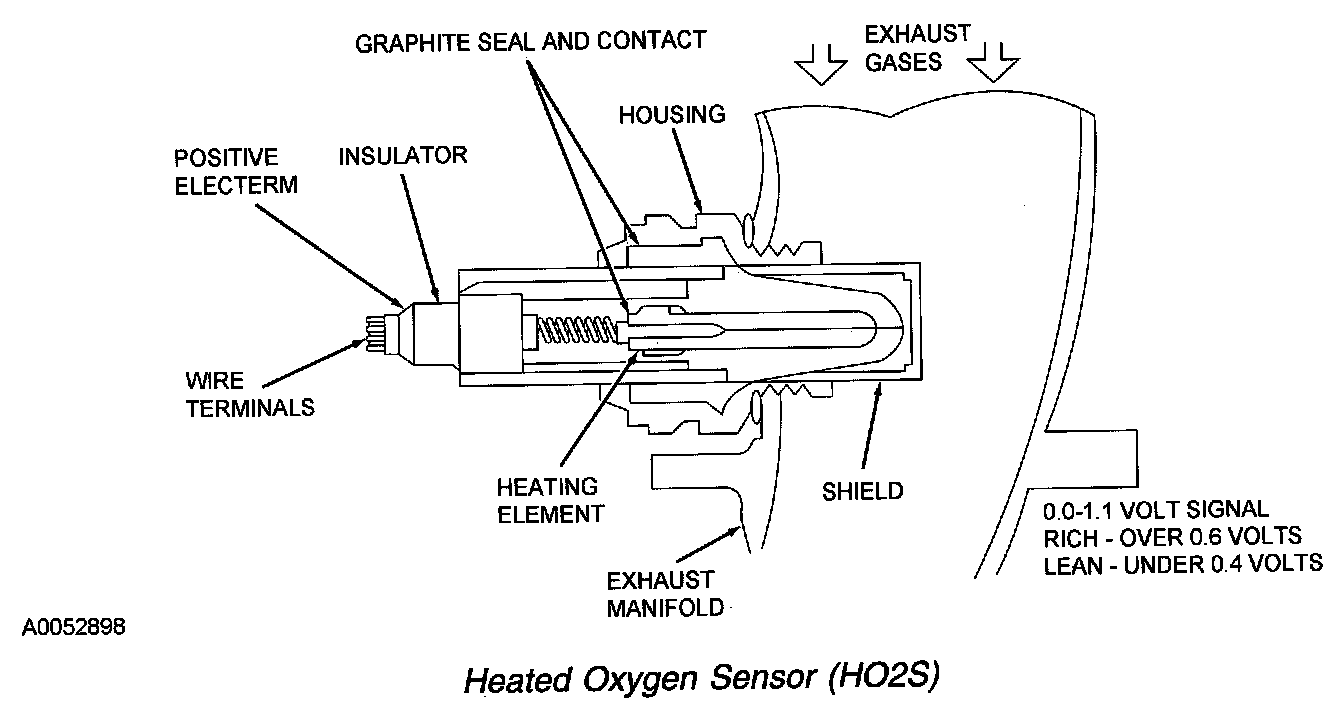 GRAPHITE SEAL AND CONTACT

EXHAUST GASES

HOUSING

POSITIVE ELECTERM

INSULATOR

WIRE TERMINALS

HEATING ELEMENT

SHIELD

EXHAUST MANIFOLD

0.0-1.1 VOLT SIGNAL
RICH - OVER 0.6 VOLTS
LEAN - UNDER 0.4 VOLTS

A0052898

Heated Oxygen Sensor (HO2S)