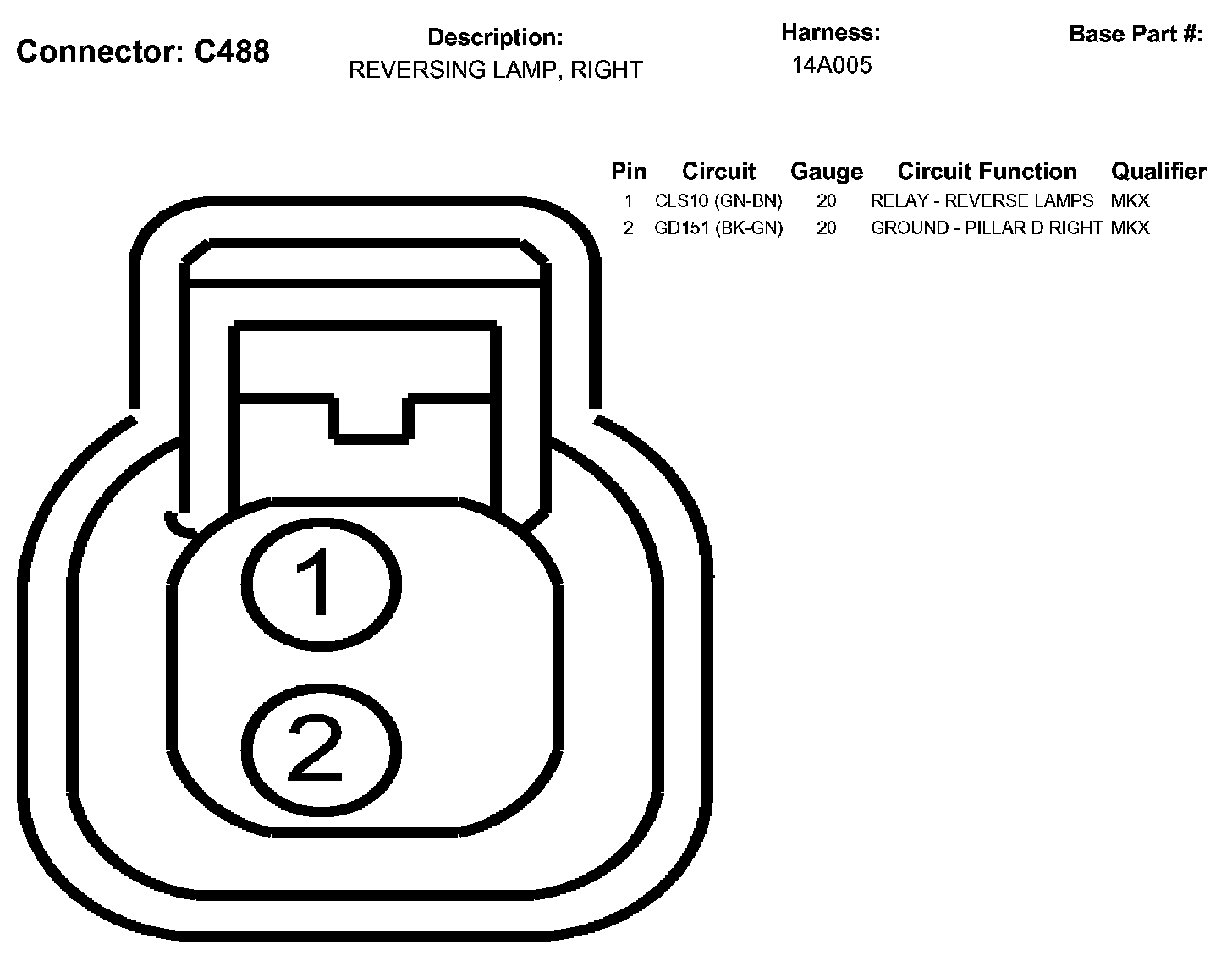 Connector: C488

Description:
REVERSING LAMP, RIGHT

Harness:
14A005

Base Part #:

| Pin | Circuit | Gauge | Circuit Function | Qualifier |
|---|---|---|---|---|
| 1 | CLS10 (GN-BN) | 20 | RELAY - REVERSE LAMPS | MKX |
| 2 | GD151 (BK-GN) | 20 | GROUND - PILLAR D RIGHT | MKX |

1

2