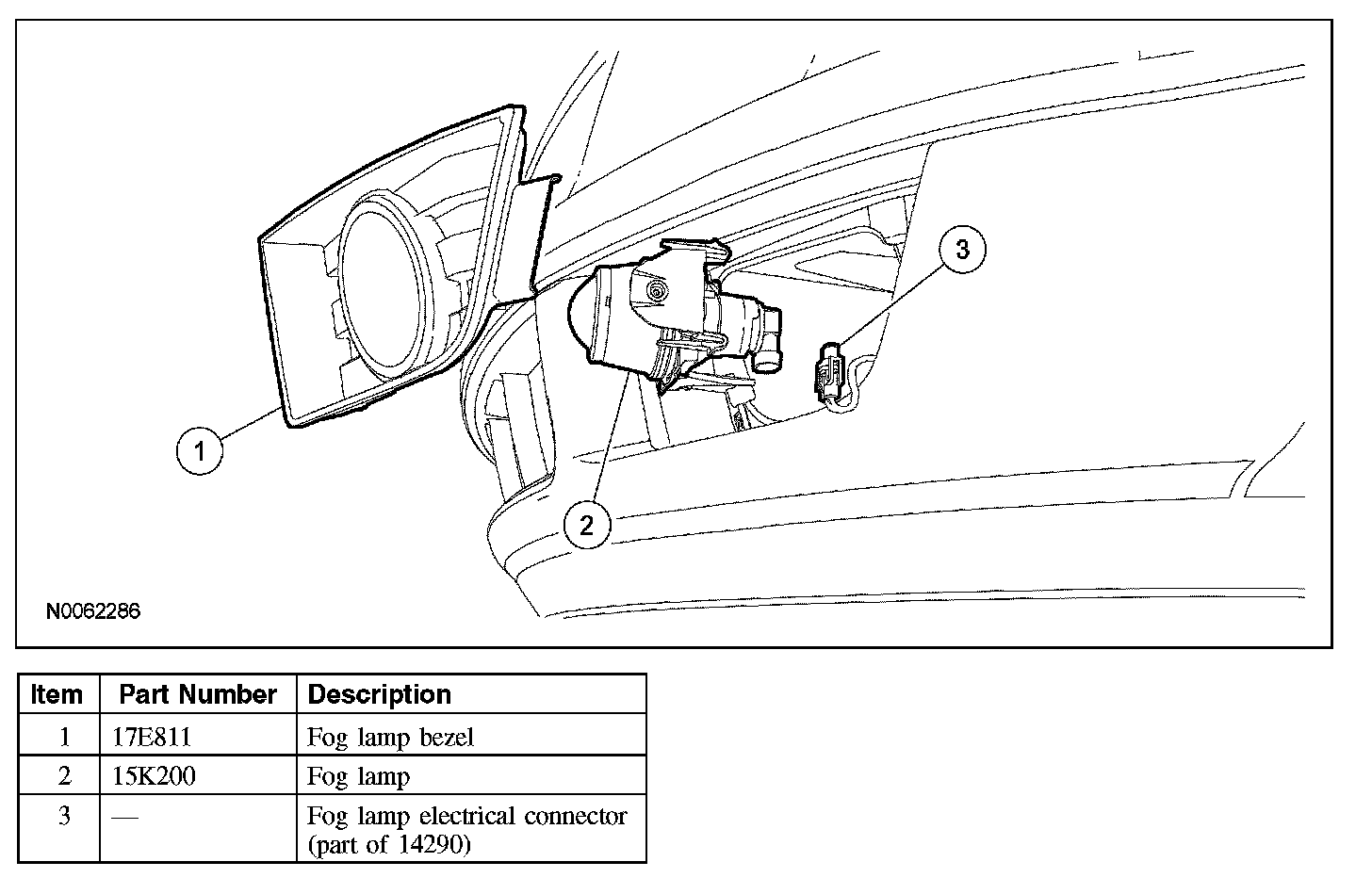 3

1

2

N0062286

| Item | Part Number | Description |
|---|---|---|
| 1 | 17E811 | Fog lamp bezel |
| 2 | 15K200 | Fog lamp |
| 3 | — | Fog lamp electrical connector (part of 14290) |