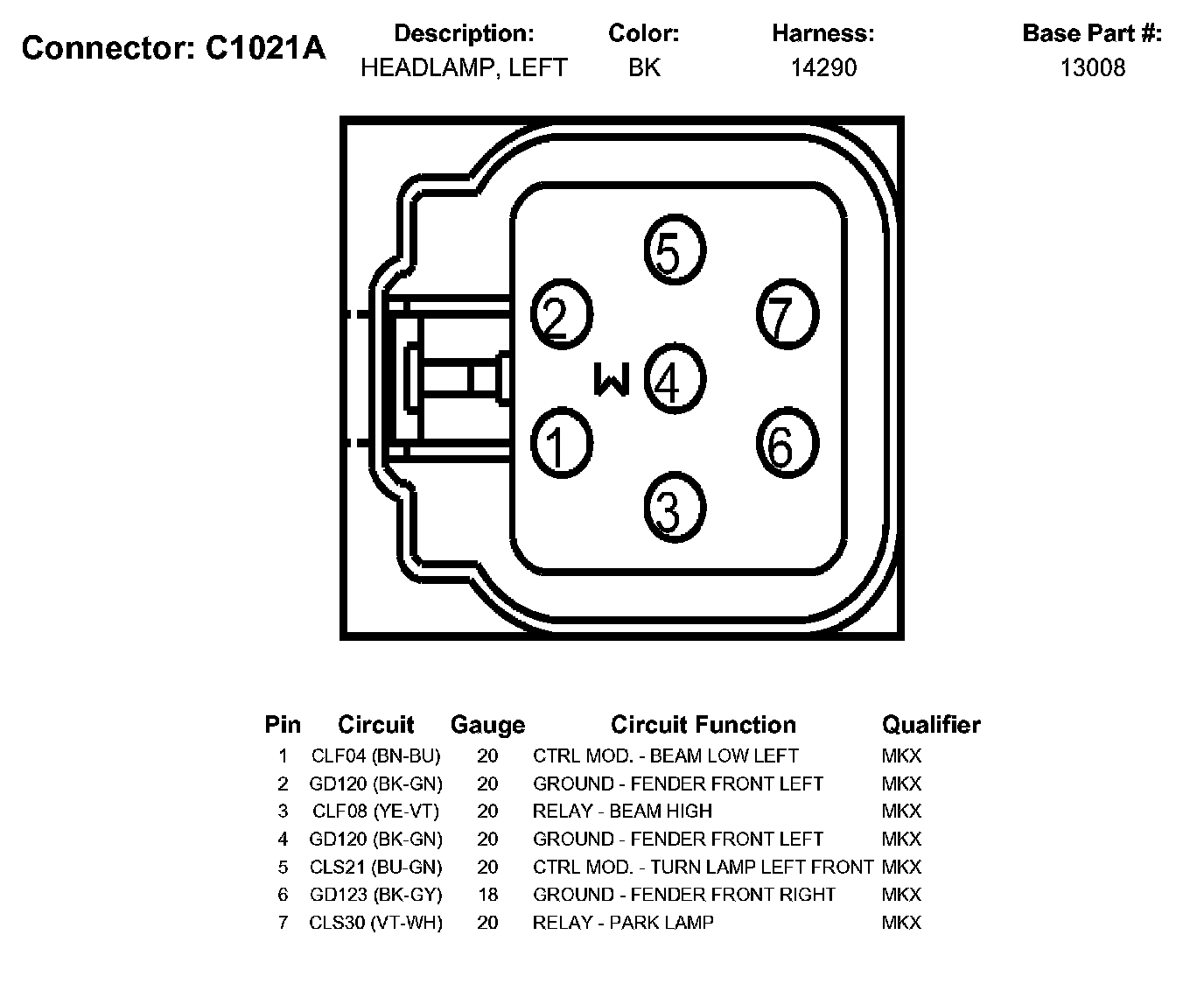 Connector: C1021A

| Description: | Color: | Harness: | Base Part #: |
|---|---|---|---|
| HEADLAMP, LEFT | BK | 14290 | 13008 |

5
2
7
W
4
1
6
3

| Pin | Circuit | Gauge | Circuit Function | Qualifier |
|---|---|---|---|---|
| 1 | CLF04 (BN-BU) | 20 | CTRL MOD. - BEAM LOW LEFT | MKX |
| 2 | GD120 (BK-GN) | 20 | GROUND - FENDER FRONT LEFT | MKX |
| 3 | CLF08 (YE-VT) | 20 | RELAY - BEAM HIGH | MKX |
| 4 | GD120 (BK-GN) | 20 | GROUND - FENDER FRONT LEFT | MKX |
| 5 | CLS21 (BU-GN) | 20 | CTRL MOD. - TURN LAMP LEFT FRONT | MKX |
| 6 | GD123 (BK-GY) | 18 | GROUND - FENDER FRONT RIGHT | MKX |
| 7 | CLS30 (VT-WH) | 20 | RELAY - PARK LAMP | MKX |