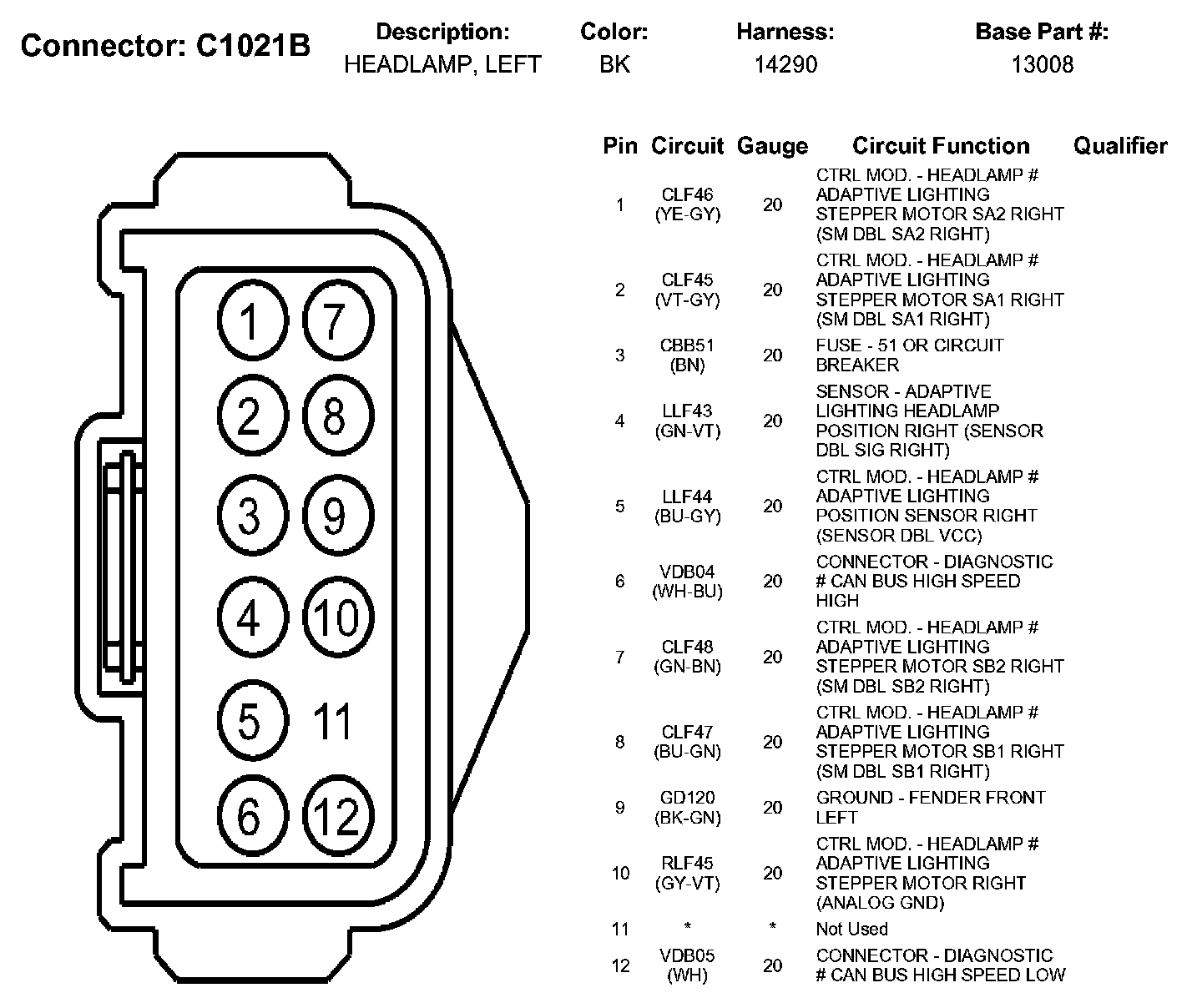 Connector: C1021B

| Description: | Color: | Harness: | Base Part #: |
|---|---|---|---|
| HEADLAMP, LEFT | BK | 14290 | 13008 |

1 7
2 8
3 9
4 10
5 11
6 12

| Pin | Circuit | Gauge | Circuit Function | Qualifier |
|---|---|---|---|---|
| 1 | CLF46 (YE-GY) | 20 | CTRL MOD. - HEADLAMP # ADAPTIVE LIGHTING STEPPER MOTOR SA2 RIGHT (SM DBL SA2 RIGHT) | |
| 2 | CLF45 (VT-GY) | 20 | CTRL MOD. - HEADLAMP # ADAPTIVE LIGHTING STEPPER MOTOR SA1 RIGHT (SM DBL SA1 RIGHT) | |
| 3 | CBB51 (BN) | 20 | FUSE - 51 OR CIRCUIT BREAKER | |
| 4 | LLF43 (GN-VT) | 20 | SENSOR - ADAPTIVE LIGHTING HEADLAMP POSITION RIGHT (SENSOR DBL SIG RIGHT) | |
| 5 | LLF44 (BU-GY) | 20 | CTRL MOD. - HEADLAMP # ADAPTIVE LIGHTING POSITION SENSOR RIGHT (SENSOR DBL VCC) | |
| 6 | VDB04 (WH-BU) | 20 | CONNECTOR - DIAGNOSTIC # CAN BUS HIGH SPEED HIGH | |
| 7 | CLF48 (GN-BN) | 20 | CTRL MOD. - HEADLAMP # ADAPTIVE LIGHTING STEPPER MOTOR SB2 RIGHT (SM DBL SB2 RIGHT) | |
| 8 | CLF47 (BU-GN) | 20 | CTRL MOD. - HEADLAMP # ADAPTIVE LIGHTING STEPPER MOTOR SB1 RIGHT (SM DBL SB1 RIGHT) | |
| 9 | GD120 (BK-GN) | 20 | GROUND - FENDER FRONT LEFT | |
| 10 | RLF45 (GY-VT) | 20 | CTRL MOD. - HEADLAMP # ADAPTIVE LIGHTING STEPPER MOTOR RIGHT (ANALOG GND) | |
| 11 | * | * | Not Used | |
| 12 | VDB05 (WH) | 20 | CONNECTOR - DIAGNOSTIC # CAN BUS HIGH SPEED LOW | |