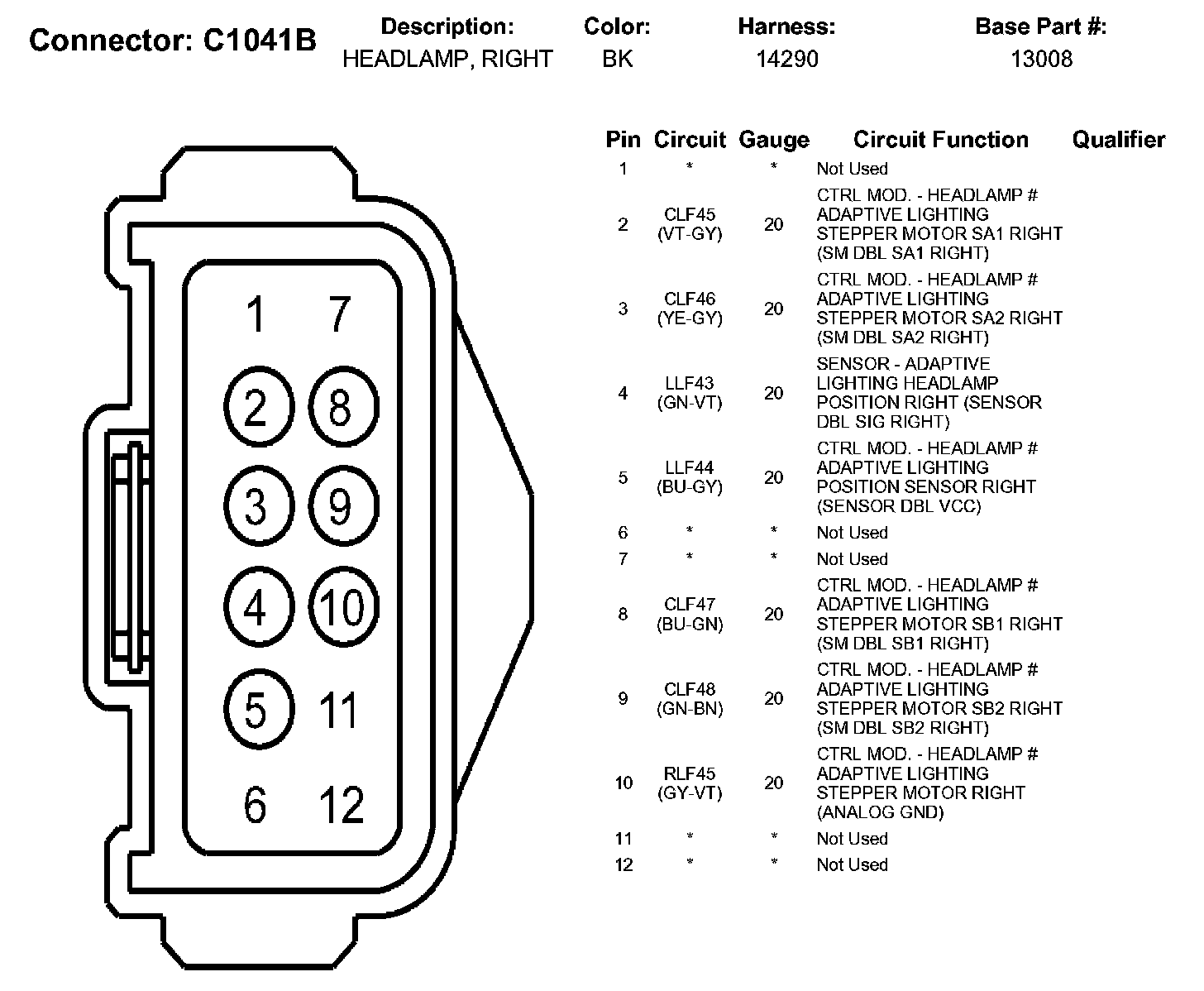 Connector: C1041B

| Description: | Color: | Harness: | Base Part #: |
|---|---|---|---|
| HEADLAMP, RIGHT | BK | 14290 | 13008 |

1 7
2 8
3 9
4 10
5 11
6 12

| Pin | Circuit | Gauge | Circuit Function | Qualifier |
|---|---|---|---|---|
| 1 | * | * | Not Used | |
| 2 | CLF45 (VT-GY) | 20 | CTRL MOD. - HEADLAMP # ADAPTIVE LIGHTING STEPPER MOTOR SA1 RIGHT (SM DBL SA1 RIGHT) | |
| 3 | CLF46 (YE-GY) | 20 | CTRL MOD. - HEADLAMP # ADAPTIVE LIGHTING STEPPER MOTOR SA2 RIGHT (SM DBL SA2 RIGHT) | |
| 4 | LLF43 (GN-VT) | 20 | SENSOR - ADAPTIVE LIGHTING HEADLAMP POSITION RIGHT (SENSOR DBL SIG RIGHT) | |
| 5 | LLF44 (BU-GY) | 20 | CTRL MOD. - HEADLAMP # ADAPTIVE LIGHTING POSITION SENSOR RIGHT (SENSOR DBL VCC) | |
| 6 | * | * | Not Used | |
| 7 | * | * | Not Used | |
| 8 | CLF47 (BU-GN) | 20 | CTRL MOD. - HEADLAMP # ADAPTIVE LIGHTING STEPPER MOTOR SB1 RIGHT (SM DBL SB1 RIGHT) | |
| 9 | CLF48 (GN-BN) | 20 | CTRL MOD. - HEADLAMP # ADAPTIVE LIGHTING STEPPER MOTOR SB2 RIGHT (SM DBL SB2 RIGHT) | |
| 10 | RLF45 (GY-VT) | 20 | CTRL MOD. - HEADLAMP # ADAPTIVE LIGHTING STEPPER MOTOR RIGHT (ANALOG GND) | |
| 11 | * | * | Not Used | |
| 12 | * | * | Not Used | |