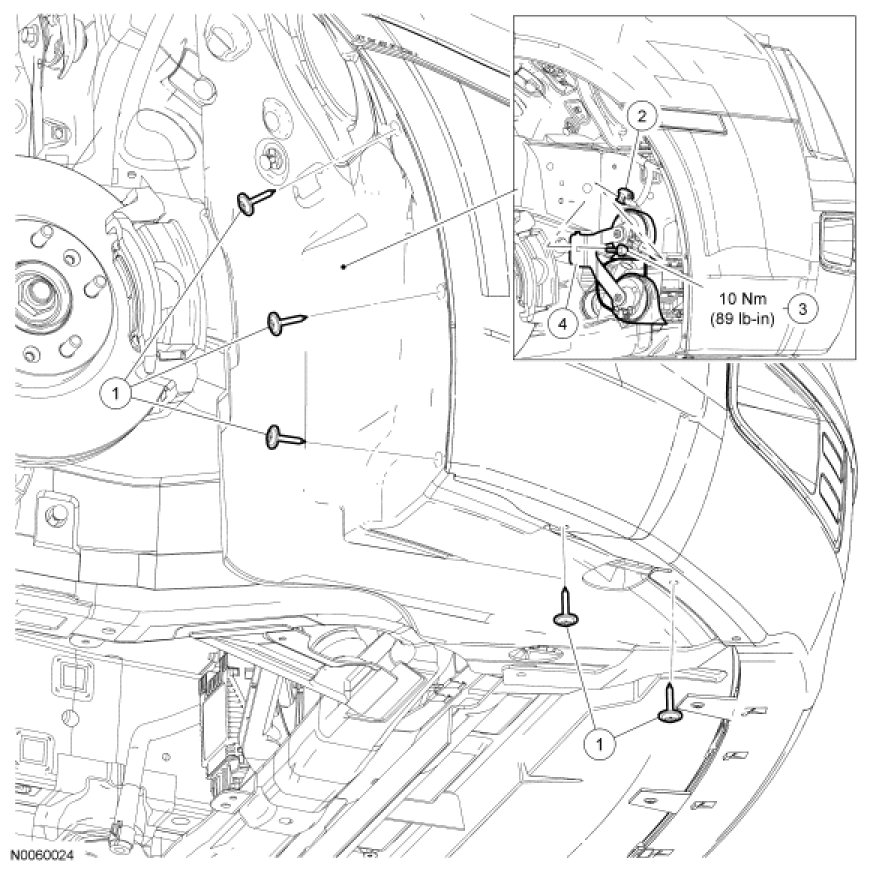 2

10 Nm
(89 lb-in)

3

4

1

1

N0060024