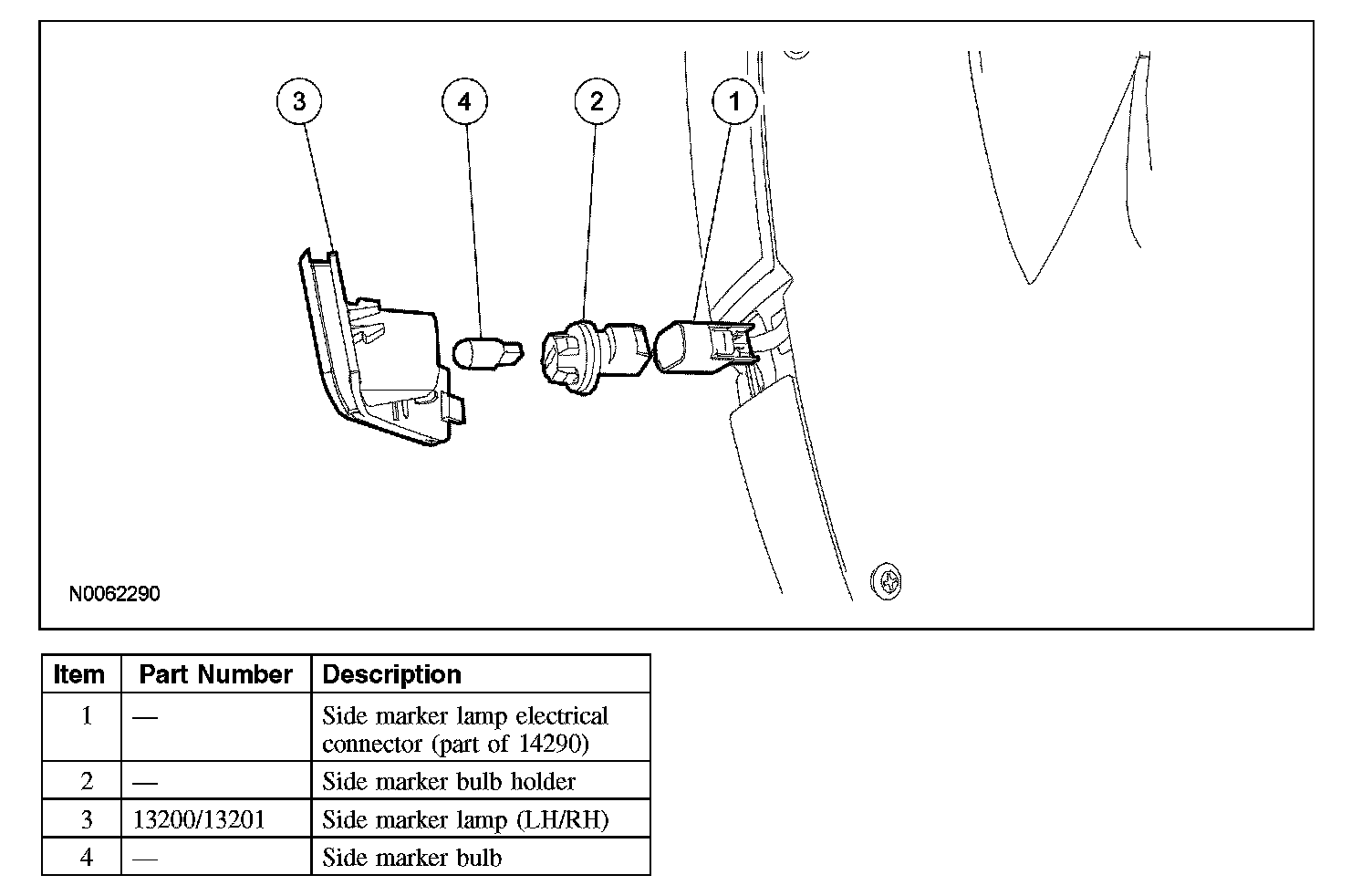 3
4
2
1
N0062290

| Item | Part Number | Description |
|---|---|---|
| 1 | — | Side marker lamp electrical connector (part of 14290) |
| 2 | — | Side marker bulb holder |
| 3 | 13200/13201 | Side marker lamp (LH/RH) |
| 4 | — | Side marker bulb |