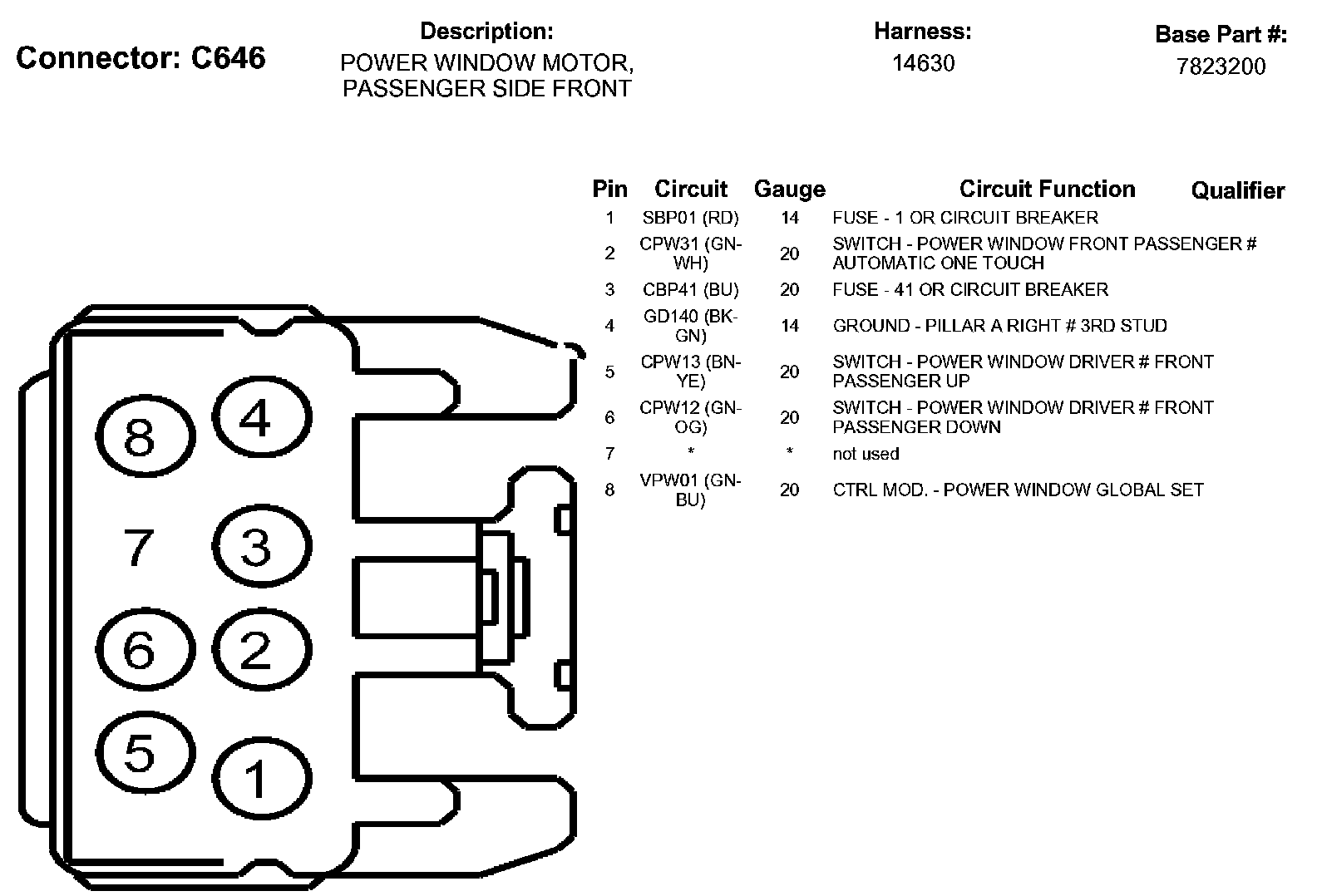 Connector: C646

Description:
POWER WINDOW MOTOR, PASSENGER SIDE FRONT

Harness:
14630

Base Part #:
7823200

| Pin | Circuit | Gauge | Circuit Function | Qualifier |
|---|---|---|---|---|
| 1 | SBP01 (RD) | 14 | FUSE - 1 OR CIRCUIT BREAKER | |
| 2 | CPW31 (GN-WH) | 20 | SWITCH - POWER WINDOW FRONT PASSENGER # AUTOMATIC ONE TOUCH | |
| 3 | CBP41 (BU) | 20 | FUSE - 41 OR CIRCUIT BREAKER | |
| 4 | GD140 (BK-GN) | 14 | GROUND - PILLAR A RIGHT # 3RD STUD | |
| 5 | CPW13 (BN-YE) | 20 | SWITCH - POWER WINDOW DRIVER # FRONT PASSENGER UP | |
| 6 | CPW12 (GN-OG) | 20 | SWITCH - POWER WINDOW DRIVER # FRONT PASSENGER DOWN | |
| 7 | * | * | not used | |
| 8 | VPW01 (GN-BU) | 20 | CTRL MOD. - POWER WINDOW GLOBAL SET | |

8 4
7 3
6 2
5 1