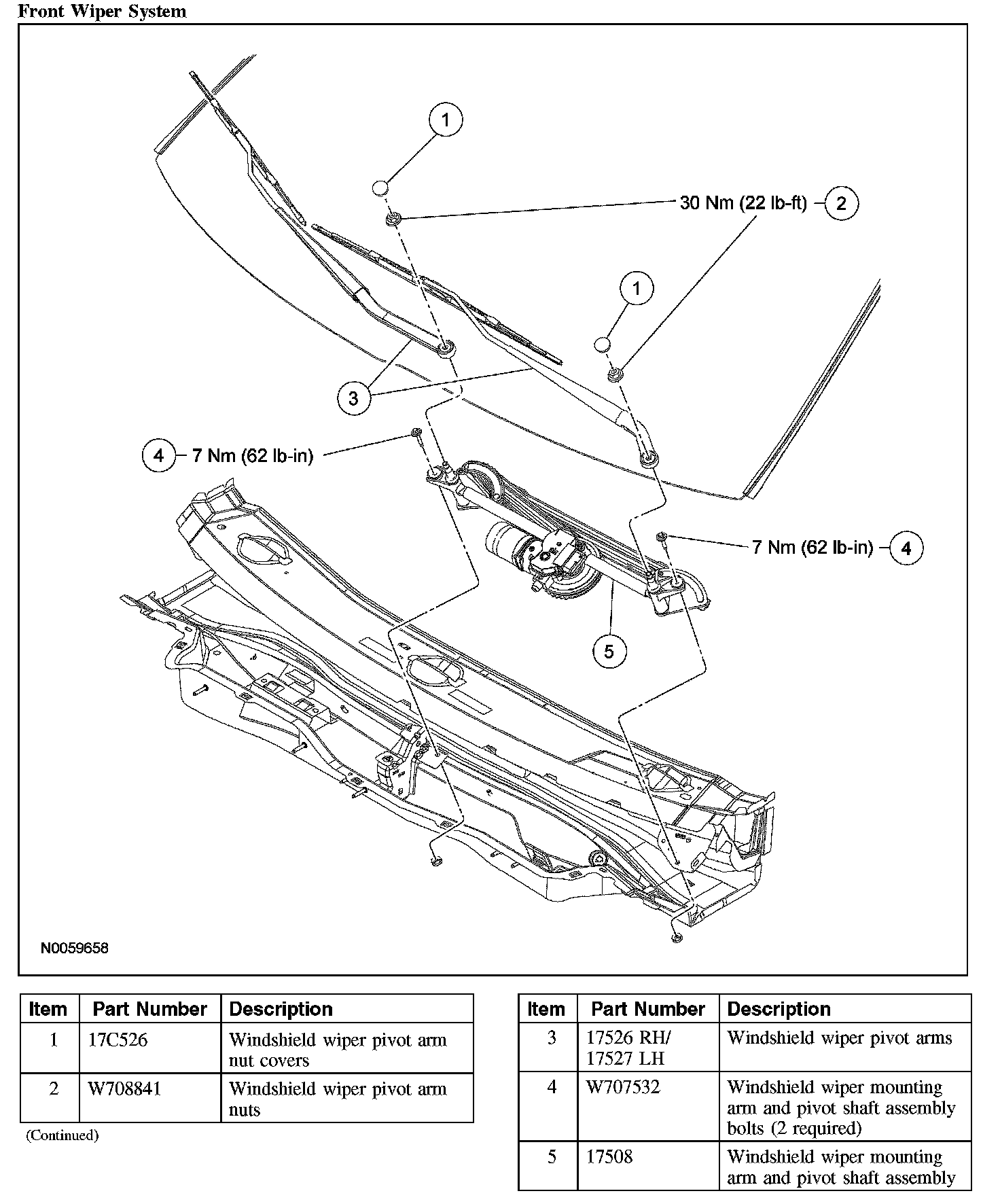 Front Wiper System

1
30 Nm (22 lb-ft) 2
1
3
4 7 Nm (62 lb-in)
7 Nm (62 lb-in) 4
5
N0059658

| Item | Part Number | Description |
|---|---|---|
| 1 | 17C526 | Windshield wiper pivot arm nut covers |
| 2 | W708841 | Windshield wiper pivot arm nuts |

(Continued)

| Item | Part Number | Description |
|---|---|---|
| 3 | 17526 RH/ 17527 LH | Windshield wiper pivot arms |
| 4 | W707532 | Windshield wiper mounting arm and pivot shaft assembly bolts (2 required) |
| 5 | 17508 | Windshield wiper mounting arm and pivot shaft assembly |