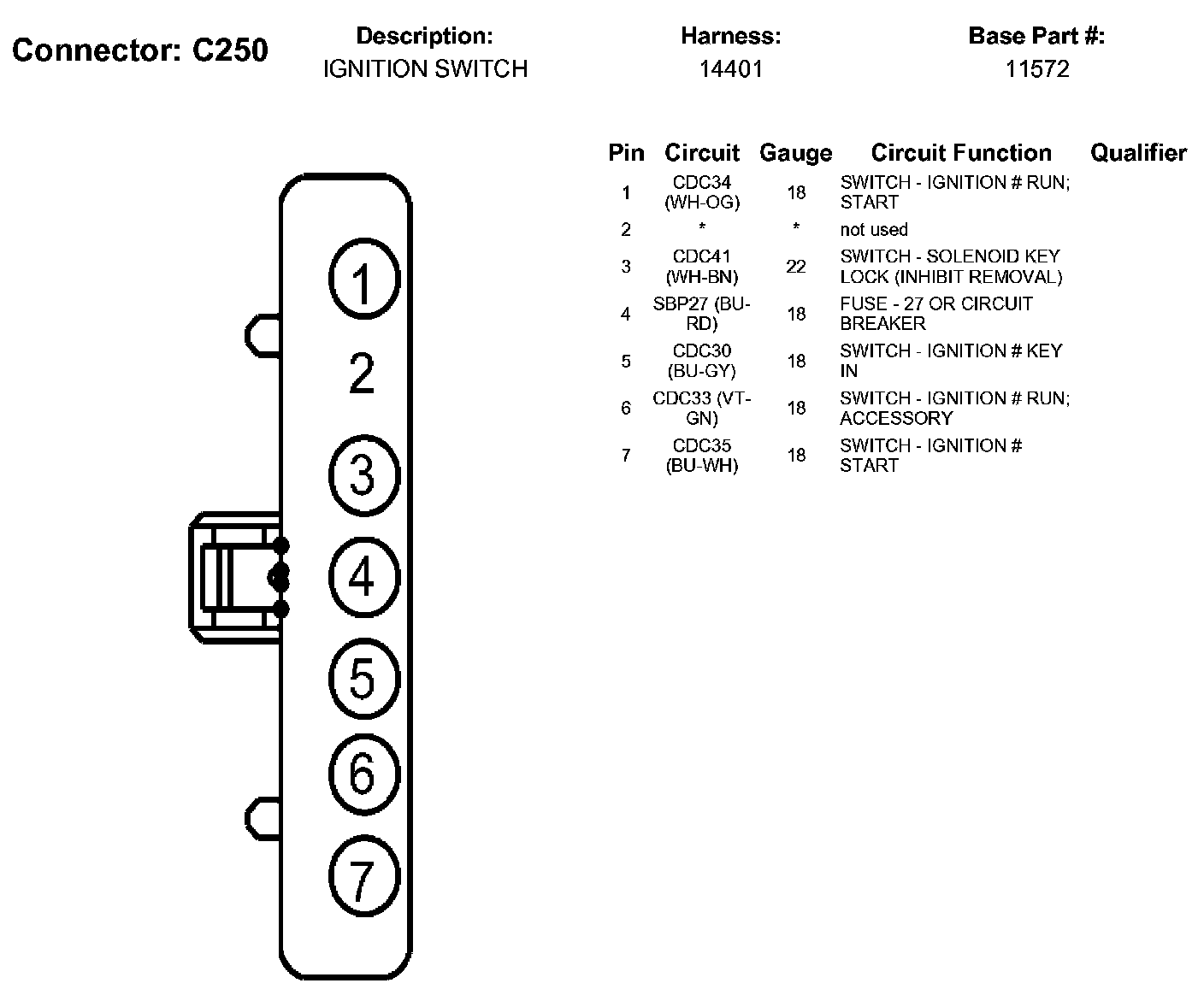 Connector: C250

Description:
IGNITION SWITCH

Harness:
14401

Base Part #:
11572

1
2
3
4
5
6
7

| Pin | Circuit | Gauge | Circuit Function | Qualifier |
|---|---|---|---|---|
| 1 | CDC34 (WH-OG) | 18 | SWITCH - IGNITION # RUN; START | |
| 2 | * | * | not used | |
| 3 | CDC41 (WH-BN) | 22 | SWITCH - SOLENOID KEY LOCK (INHIBIT REMOVAL) | |
| 4 | SBP27 (BU-RD) | 18 | FUSE - 27 OR CIRCUIT BREAKER | |
| 5 | CDC30 (BU-GY) | 18 | SWITCH - IGNITION # KEY IN | |
| 6 | CDC33 (VT-GN) | 18 | SWITCH - IGNITION # RUN; ACCESSORY | |
| 7 | CDC35 (BU-WH) | 18 | SWITCH - IGNITION # START | |