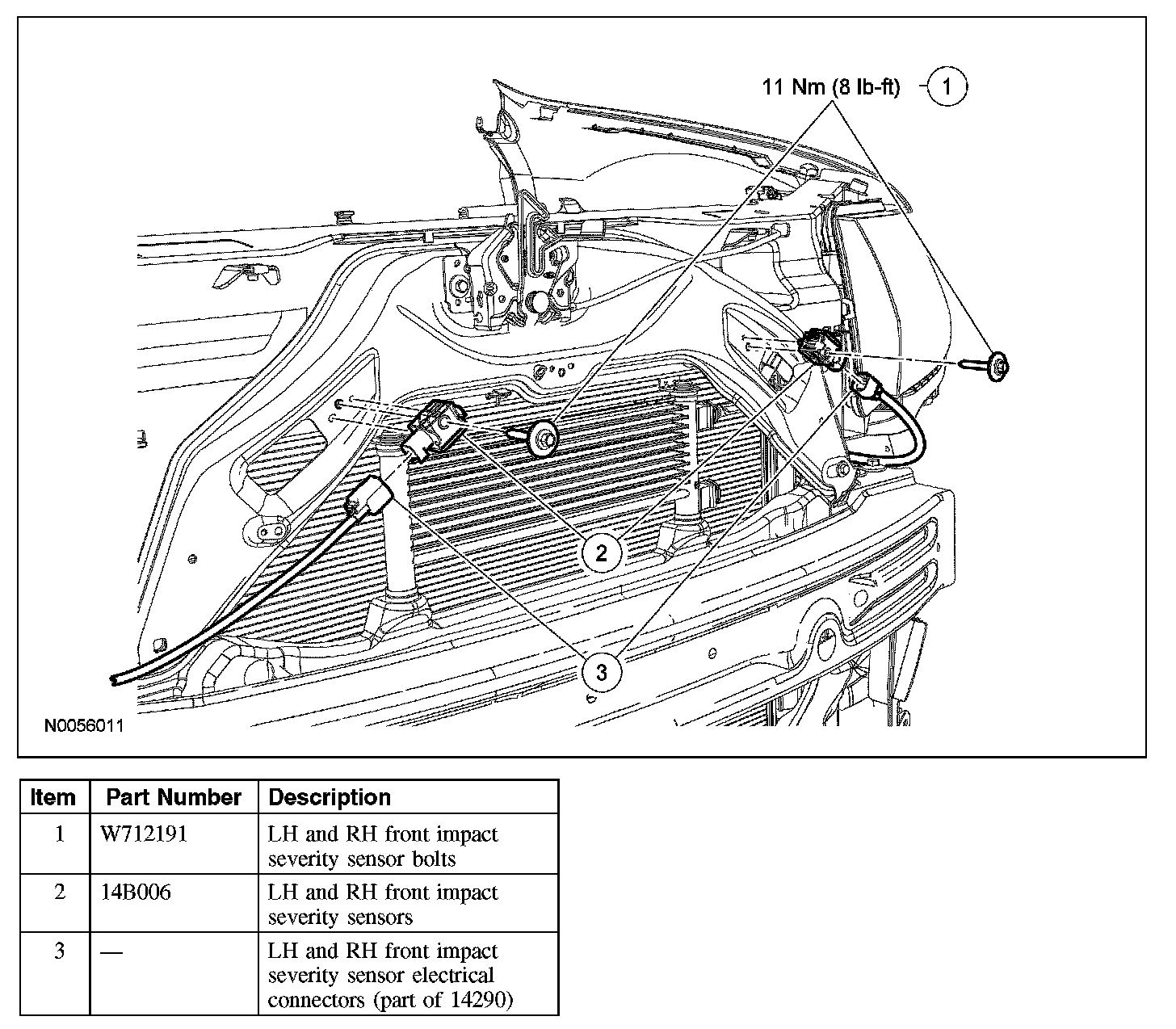 11 Nm (8 lb-ft) 1

2

3

N0056011

| Item | Part Number | Description |
|---|---|---|
| 1 | W712191 | LH and RH front impact severity sensor bolts |
| 2 | 14B006 | LH and RH front impact severity sensors |
| 3 | — | LH and RH front impact severity sensor electrical connectors (part of 14290) |