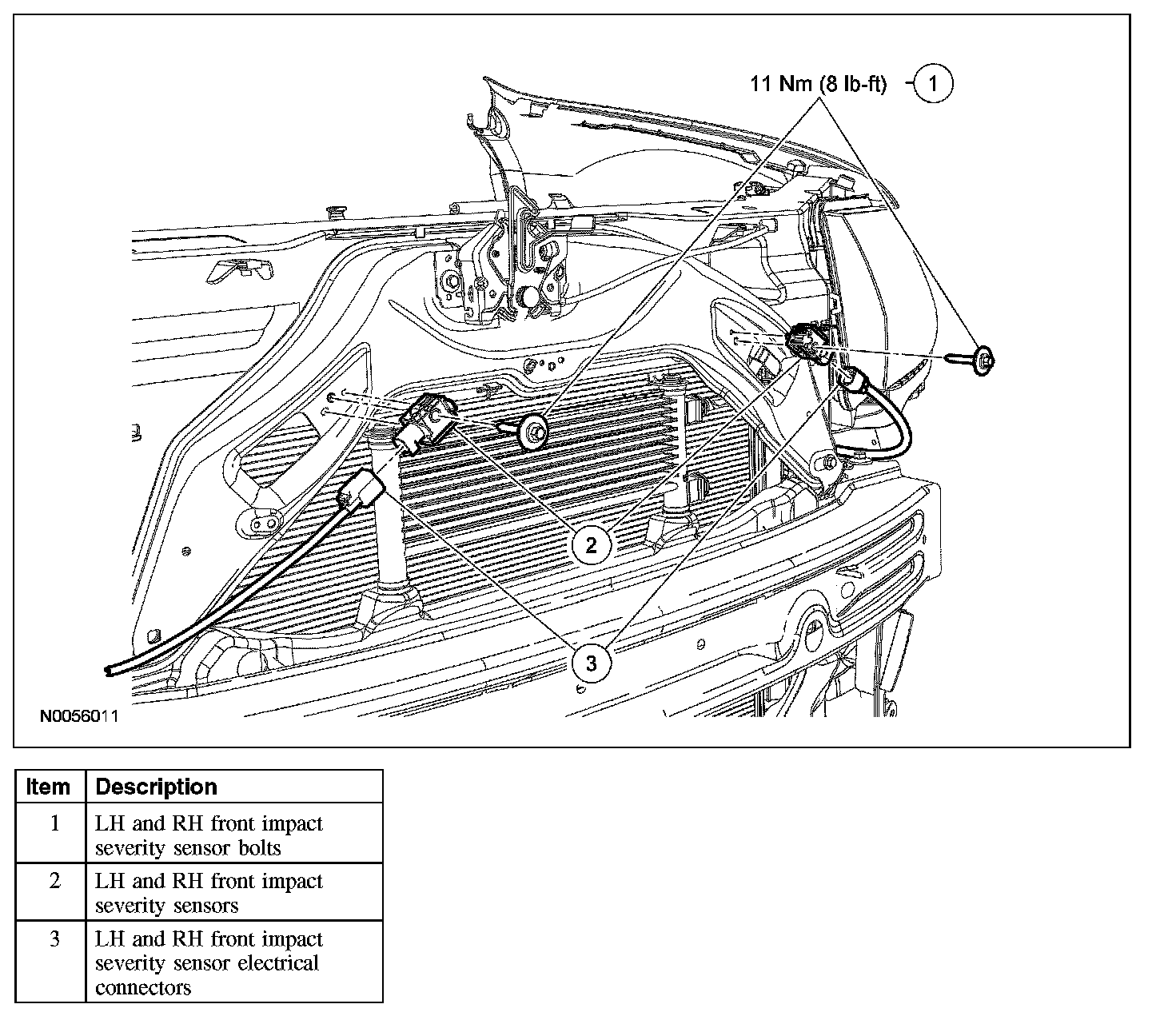 11 Nm (8 lb-ft)

1

2

3

N0056011

| Item | Description |
|---|---|
| 1 | LH and RH front impact severity sensor bolts |
| 2 | LH and RH front impact severity sensors |
| 3 | LH and RH front impact severity sensor electrical connectors |