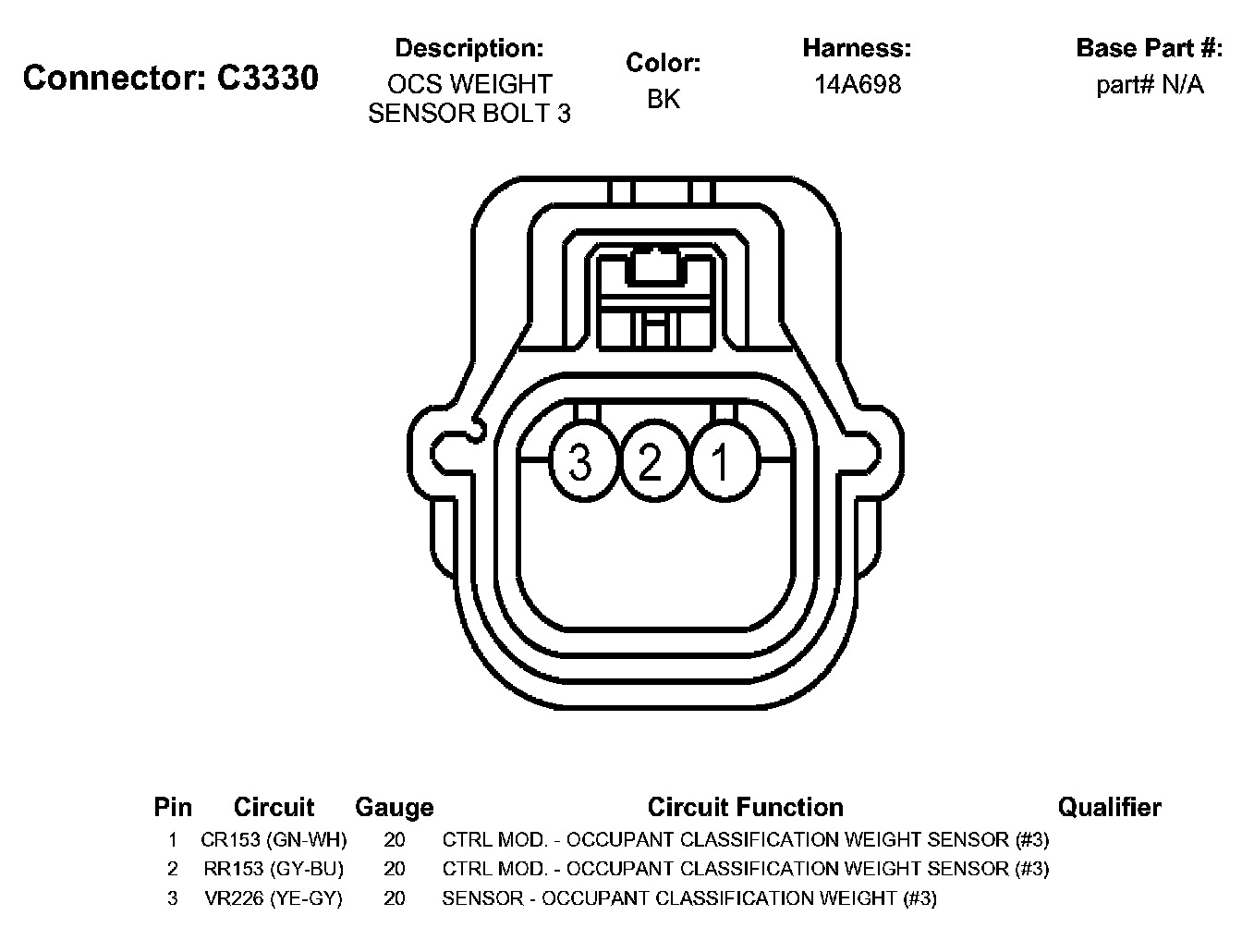 Connector: C3330

Description:
OCS WEIGHT SENSOR BOLT 3

Color:
BK

Harness:
14A698

Base Part #:
part# N/A

3 2 1

| Pin | Circuit | Gauge | Circuit Function | Qualifier |
|---|---|---|---|---|
| 1 | CR153 (GN-WH) | 20 | CTRL MOD. - OCCUPANT CLASSIFICATION WEIGHT SENSOR (#3) | |
| 2 | RR153 (GY-BU) | 20 | CTRL MOD. - OCCUPANT CLASSIFICATION WEIGHT SENSOR (#3) | |
| 3 | VR226 (YE-GY) | 20 | SENSOR - OCCUPANT CLASSIFICATION WEIGHT (#3) | |