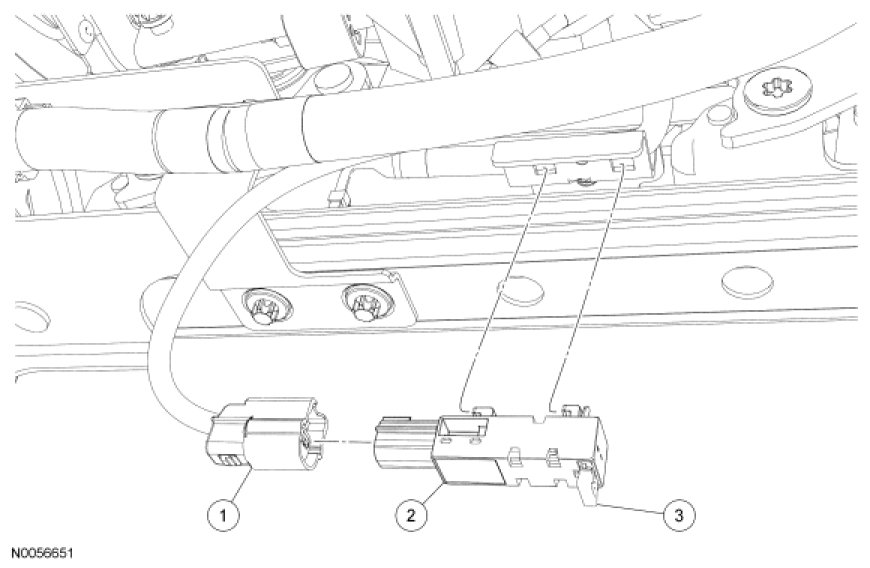 1
2
3
N0056651