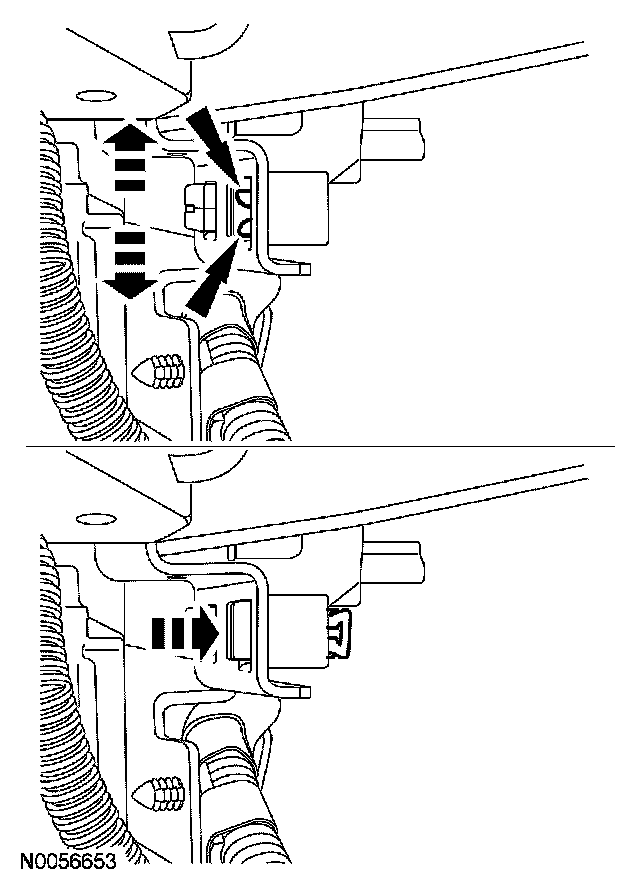 N0056653