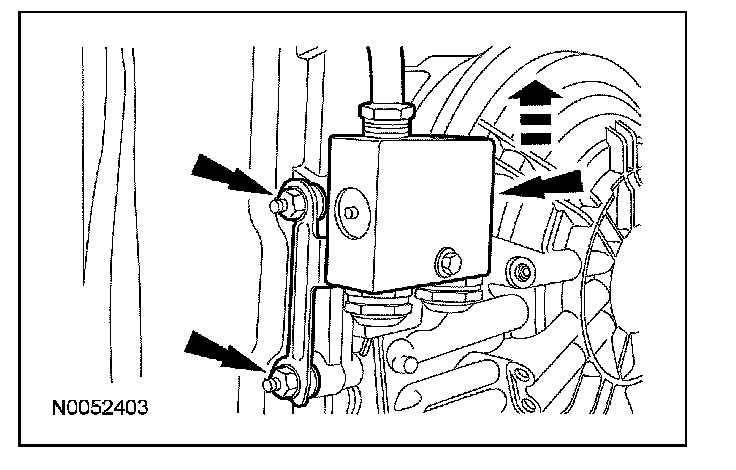 N0052403