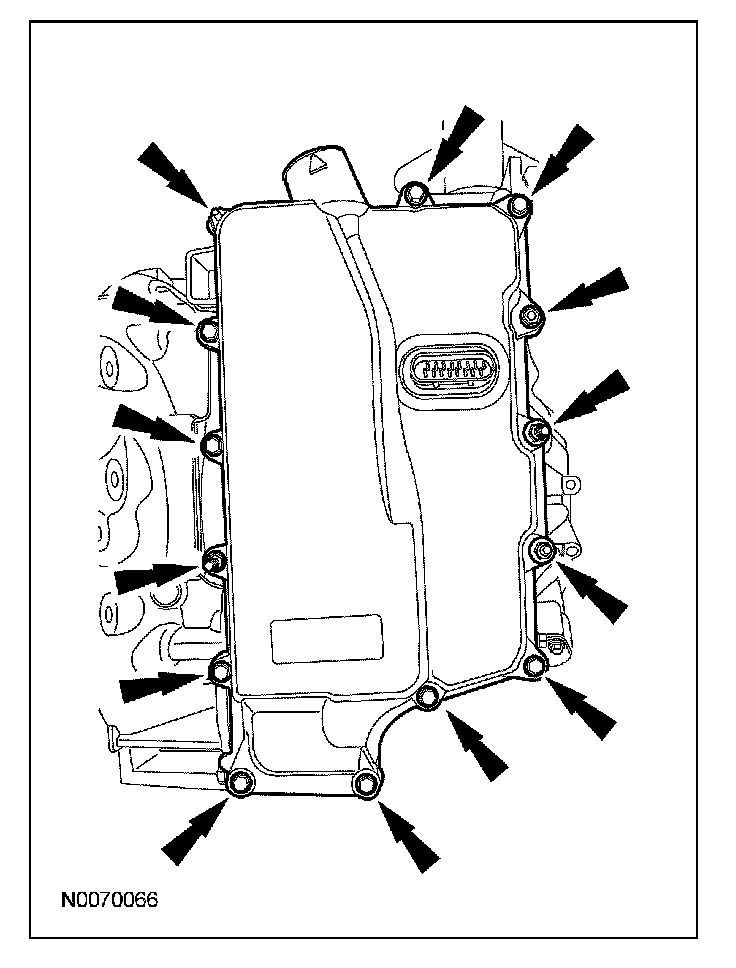 N0070066