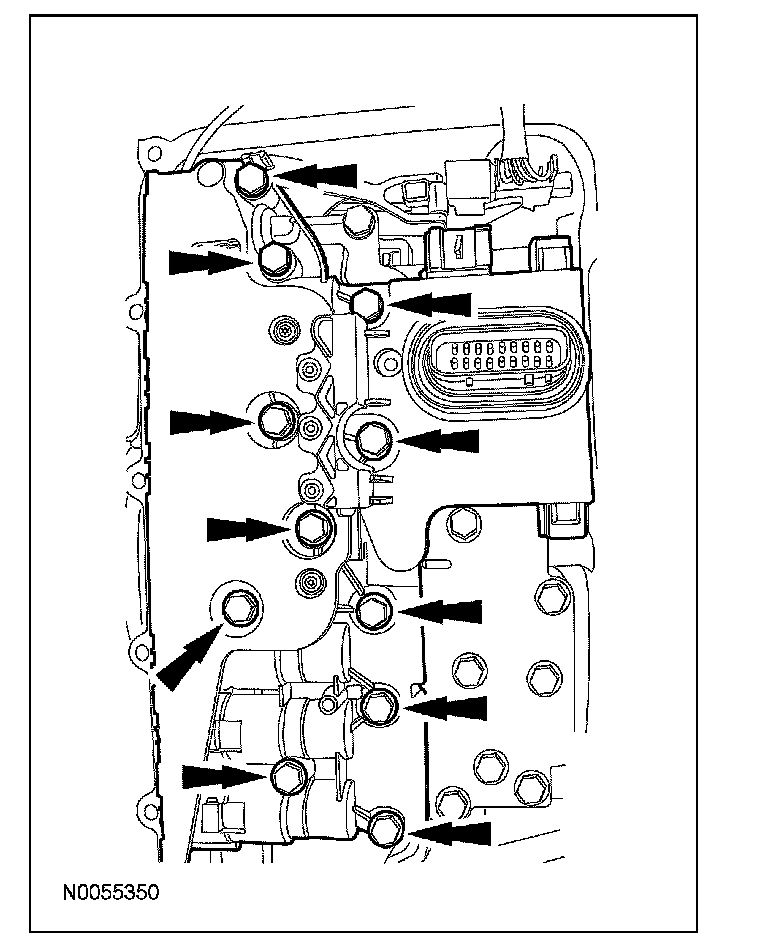 N0055350