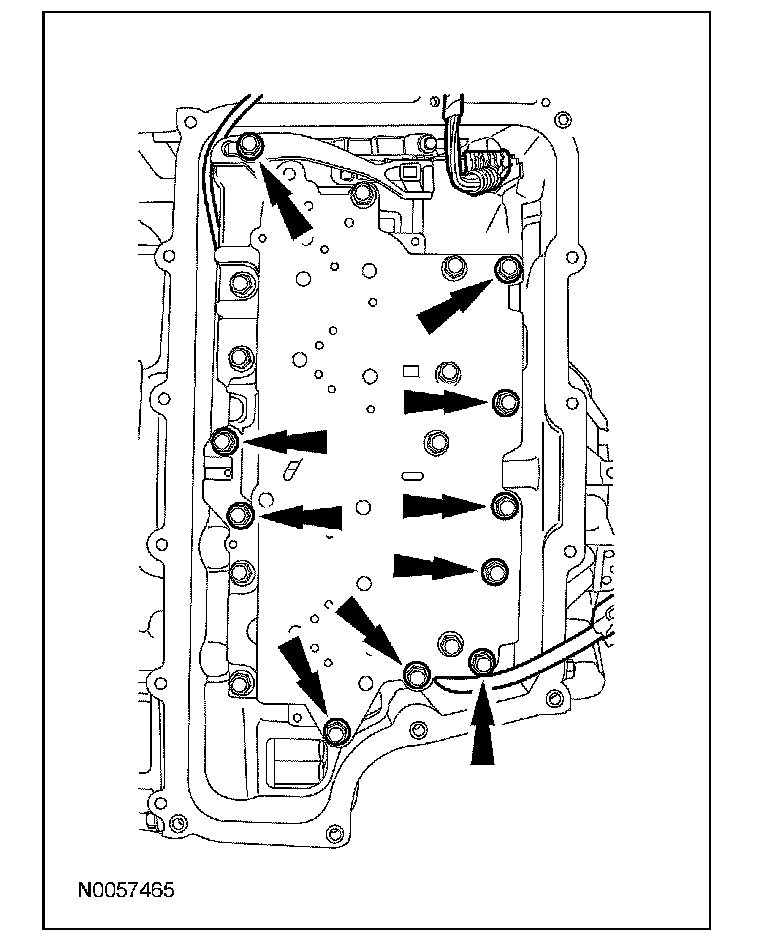 N0057465