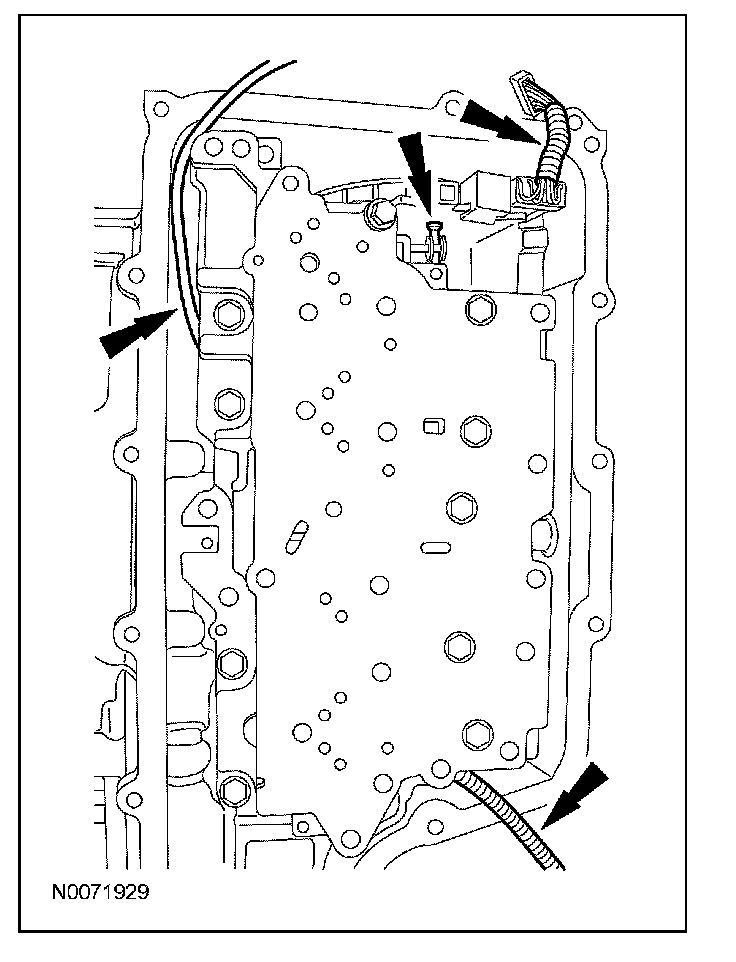 N0071929