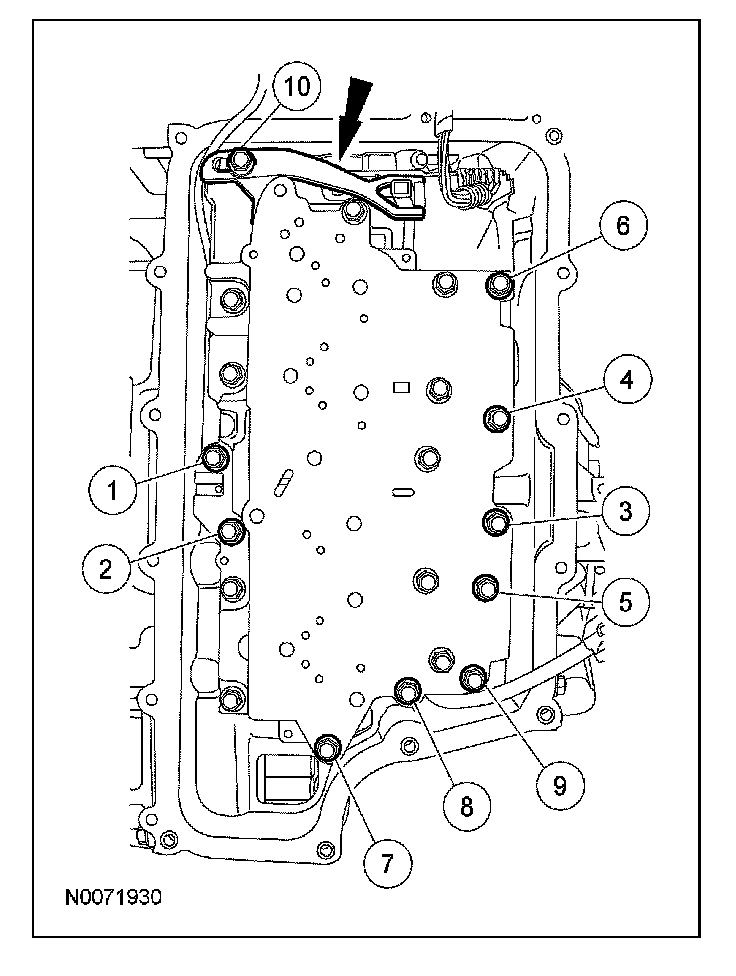 10
6
4
1
3
2
5
9
8
7
N0071930