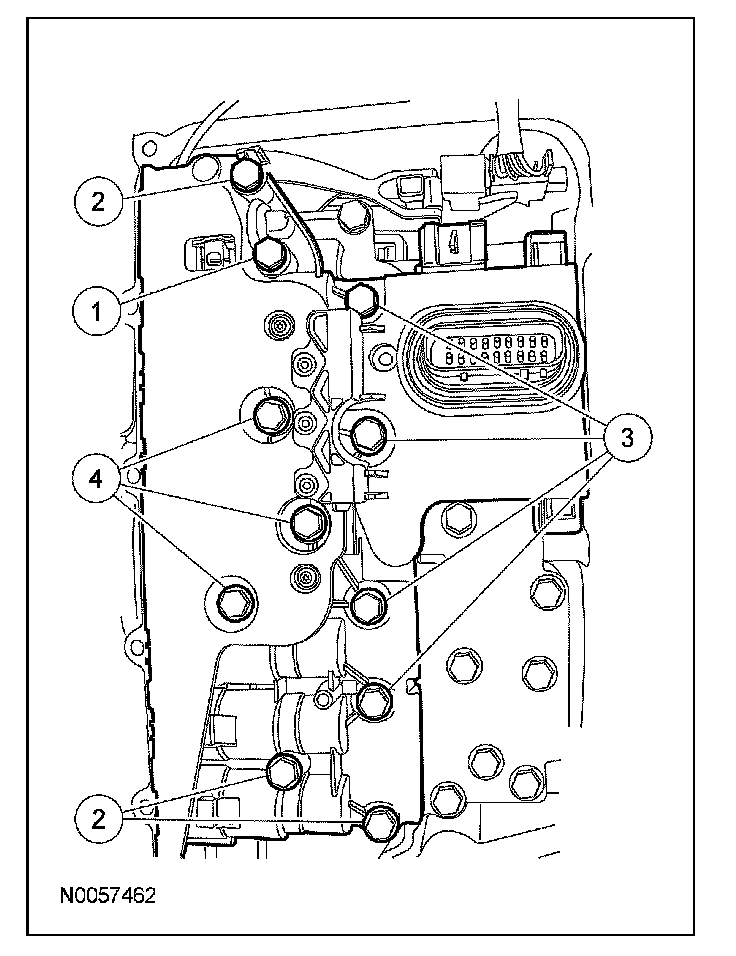 2
1
3
4
2
N0057462