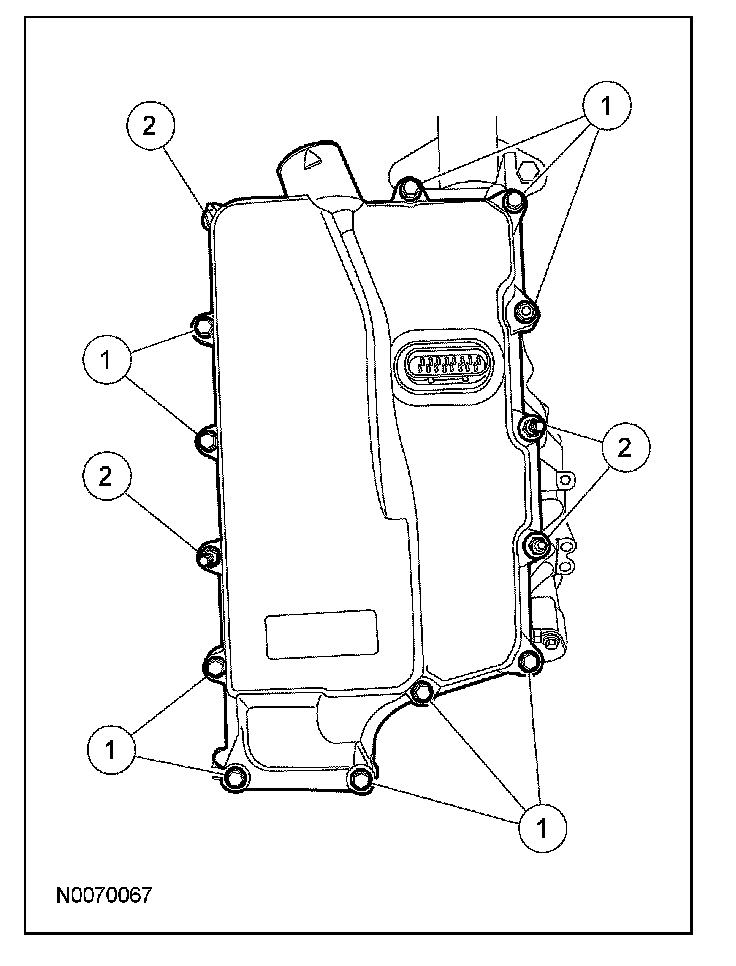 2
1
1
2
2
1
1
N0070067