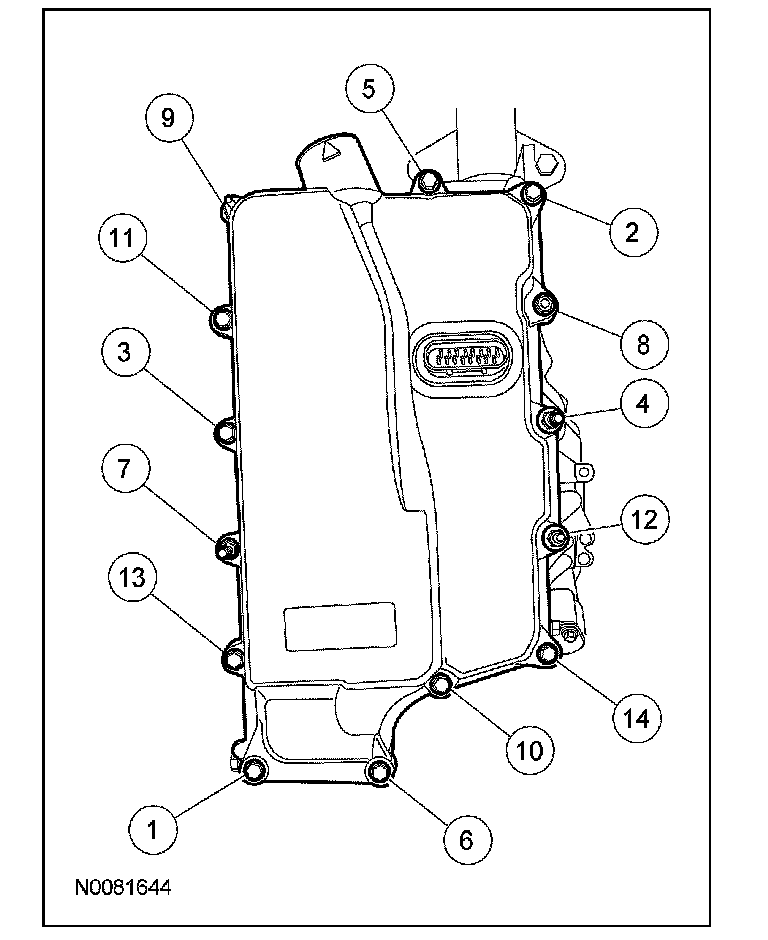 5
9
2
11
8
3
4
7
12
13
14
10
1
6
N0081644